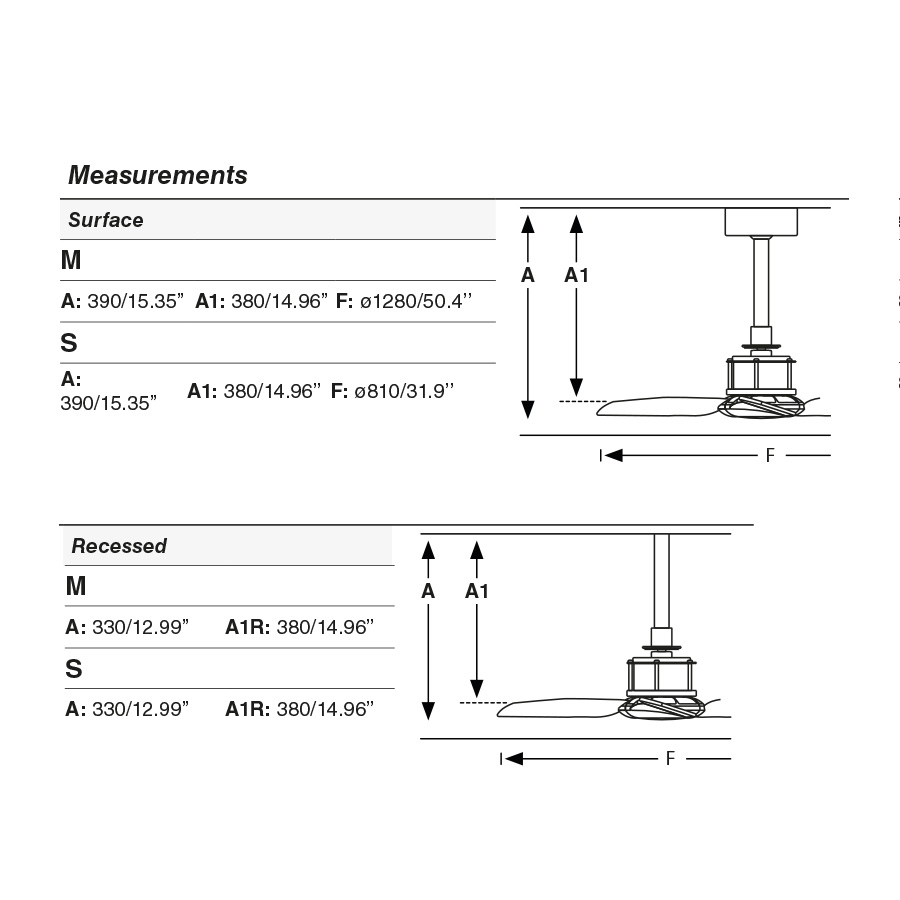 Measurements

Surface

M

A: 390/15.35” A1: 380/14.96” F: ø1280/50.4’’

S

A: 390/15.35” A1: 380/14.96” F: ø810/31.9’’

A

A1

F

Recessed

M

A: 330/12.99” A1R: 380/14.96”

S

A: 330/12.99” A1R: 380/14.96”

A

A1

F