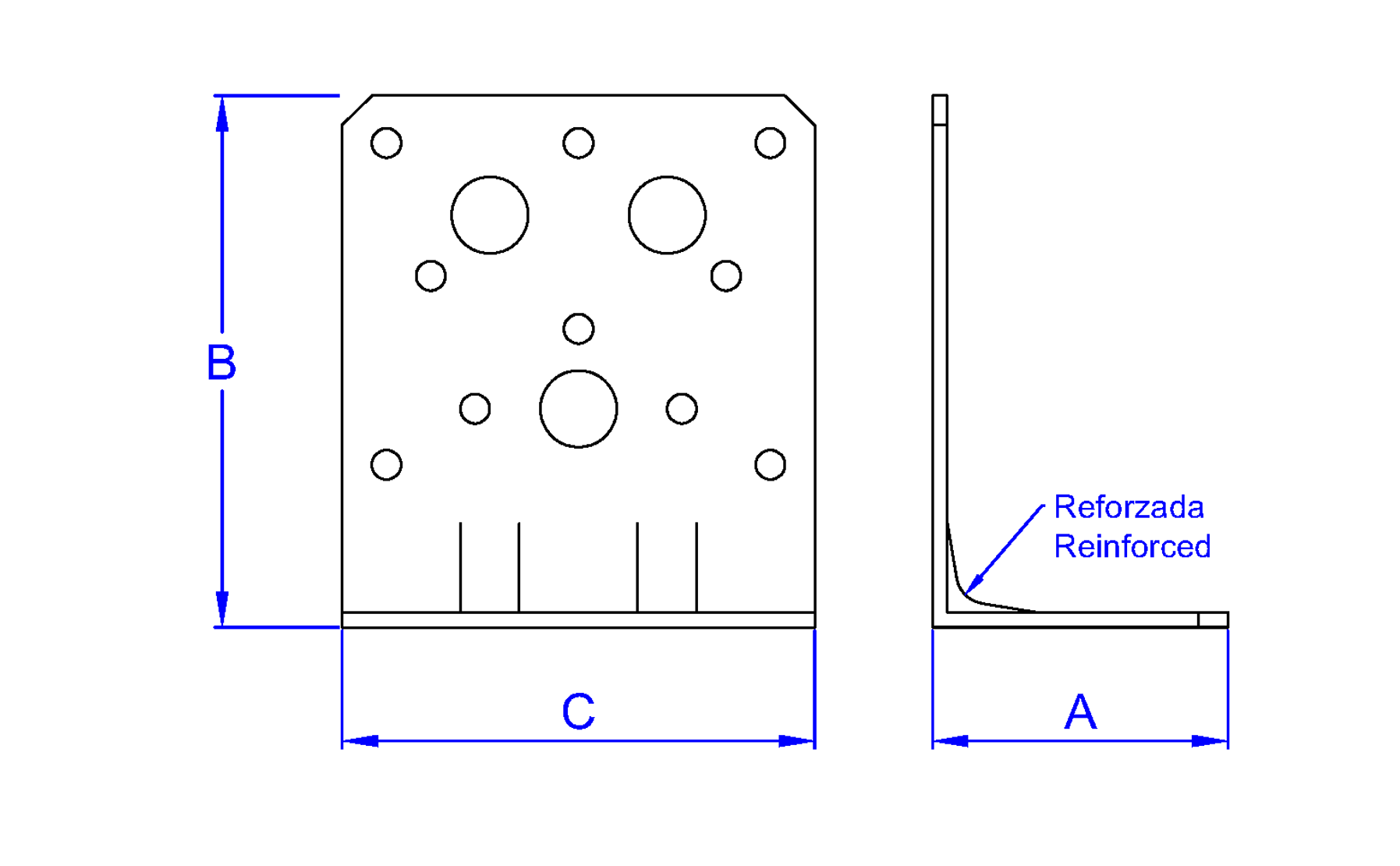 B

Reforzada
Reinforced

C

A