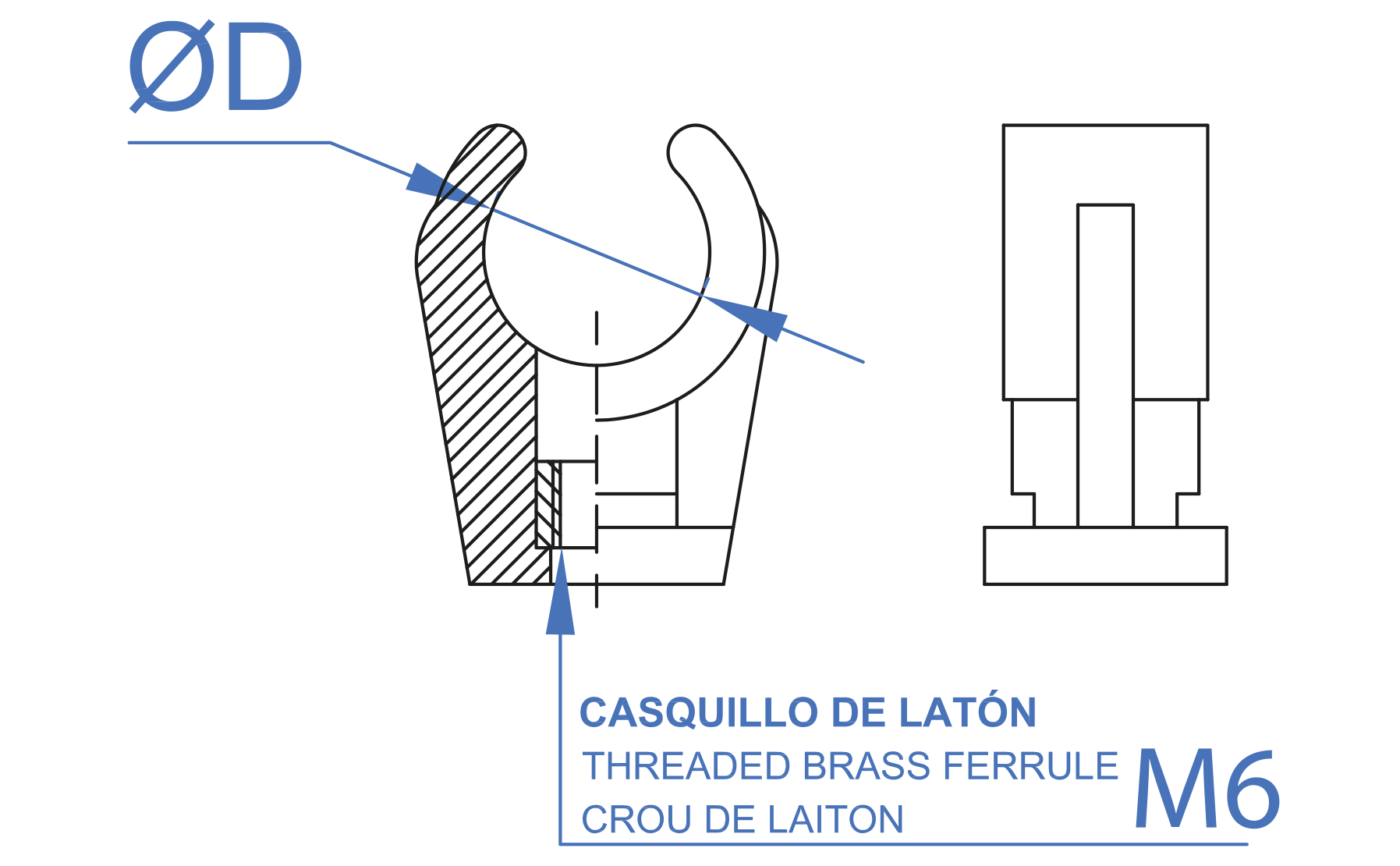 ØD

CASQUILLO DE LATÓN
THREADED BRASS FERRULE
CROU DE LAITON

M6