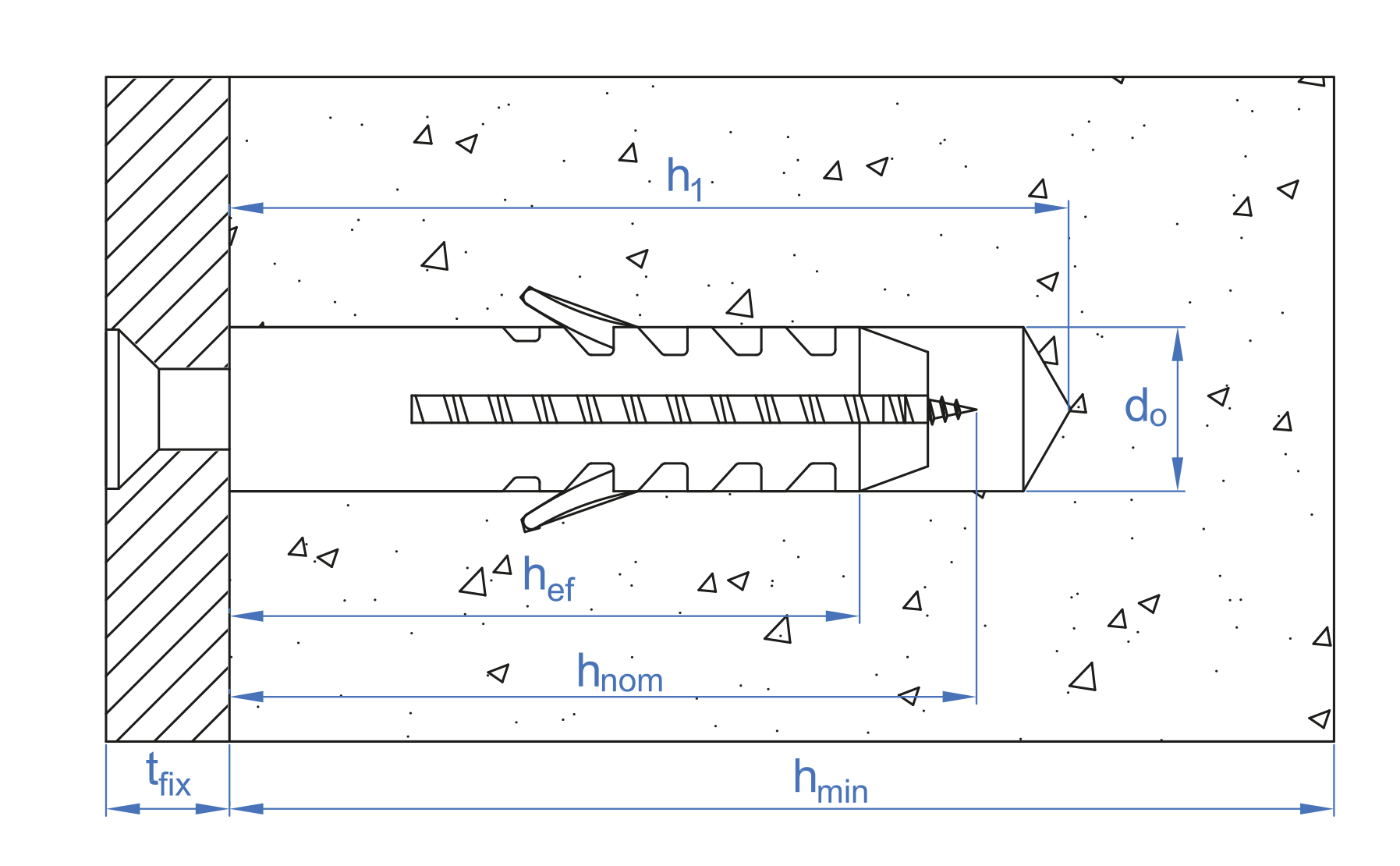 $h_1$

$d_o$

$h_{ef}$

$h_{nom}$

$t_{fix}$

$h_{min}$