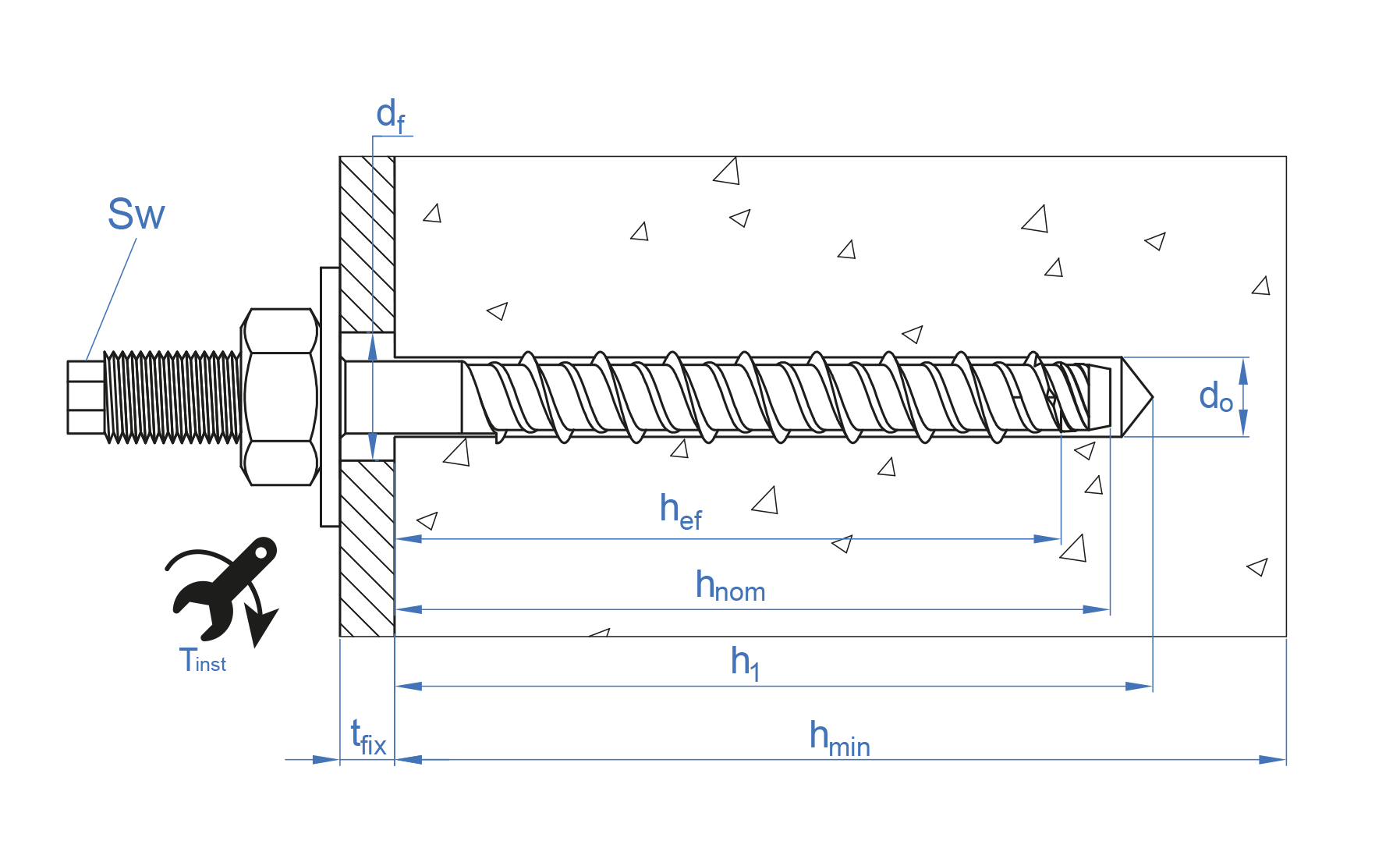 $d_f$

Sw

$d_o$

$h_{ef}$

$h_{nom}$

$T_{inst}$

$h_1$

$t_{fix}$

$h_{min}$