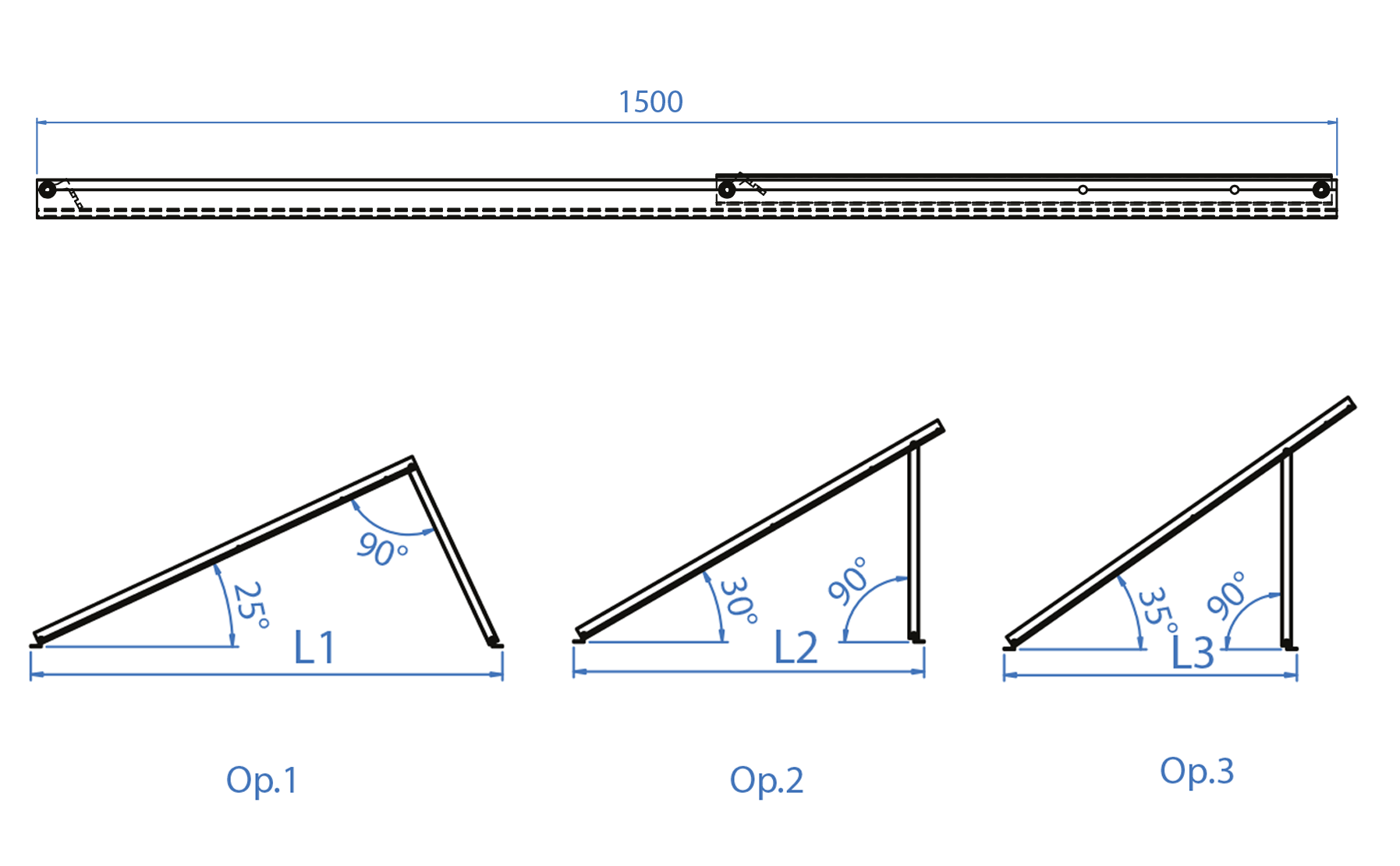 1500

90°
25°
L1

30°
90°
L2

35°
90°
L3

Op.1

Op.2

Op.3