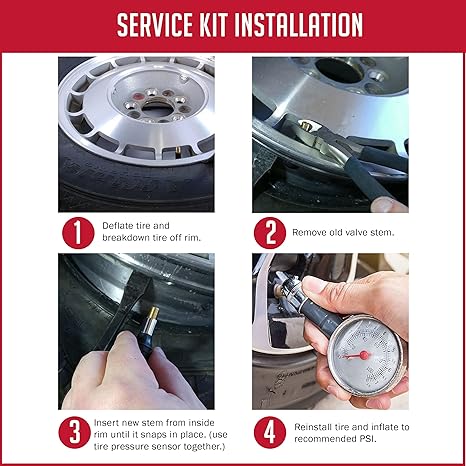 SERVICE KIT INSTALLATION

1 Deflate tire and breakdown tire off rim.

2 Remove old valve stem.

3 Insert new stem from inside rim until it snaps in place. (use tire pressure sensor together.)

4 Reinstall tire and inflate to recommended PSI.