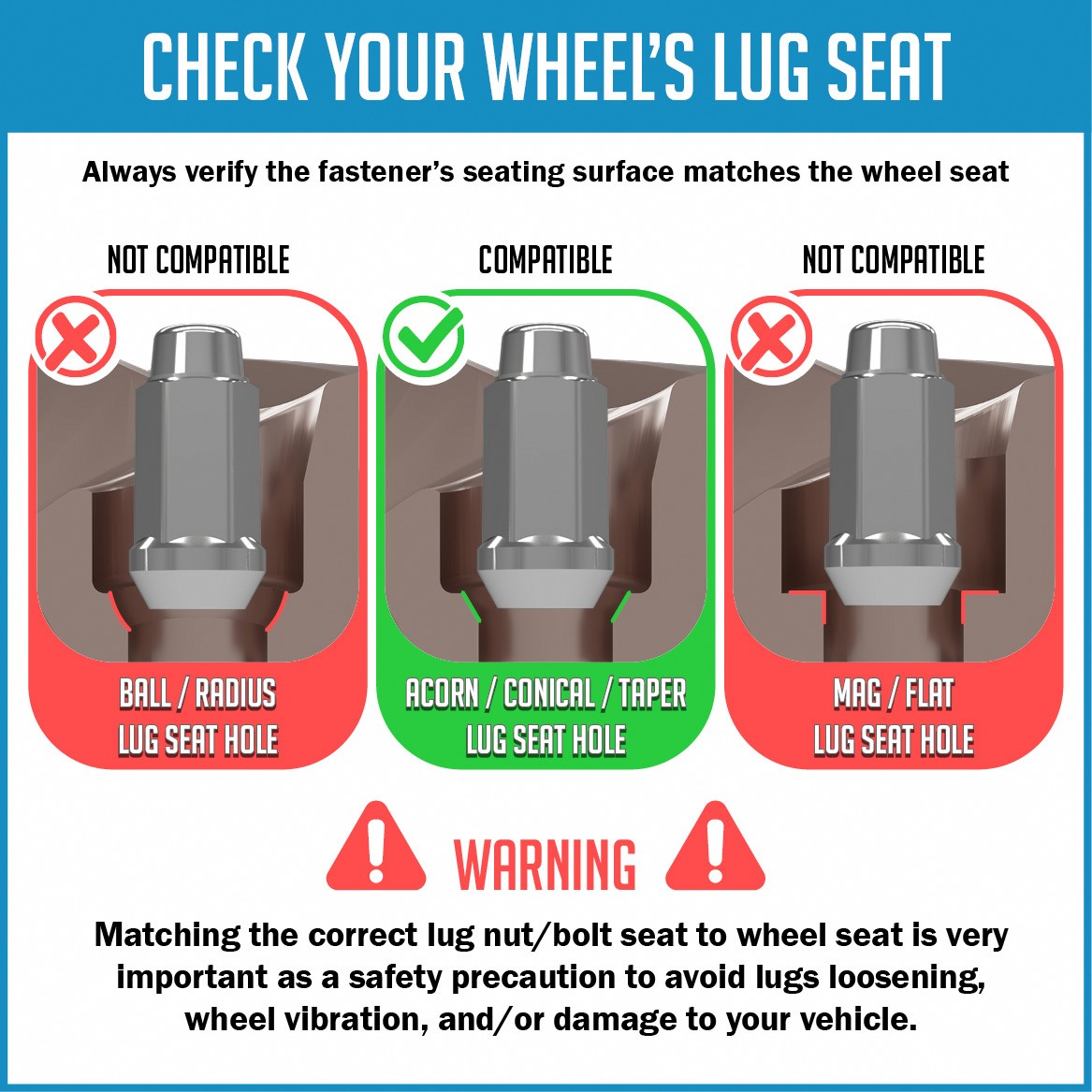 CHECK YOUR WHEEL'S LUG SEAT

Always verify the fastener's seating surface matches the wheel seat

NOT COMPATIBLE

BALL / RADIUS LUG SEAT HOLE

COMPATIBLE

ACORN / CONICAL / TAPER LUG SEAT HOLE

NOT COMPATIBLE

MAG / FLAT LUG SEAT HOLE

WARNING

Matching the correct lug nut/bolt seat to wheel seat is very important as a safety precaution to avoid lugs loosening, wheel vibration, and/or damage to your vehicle.