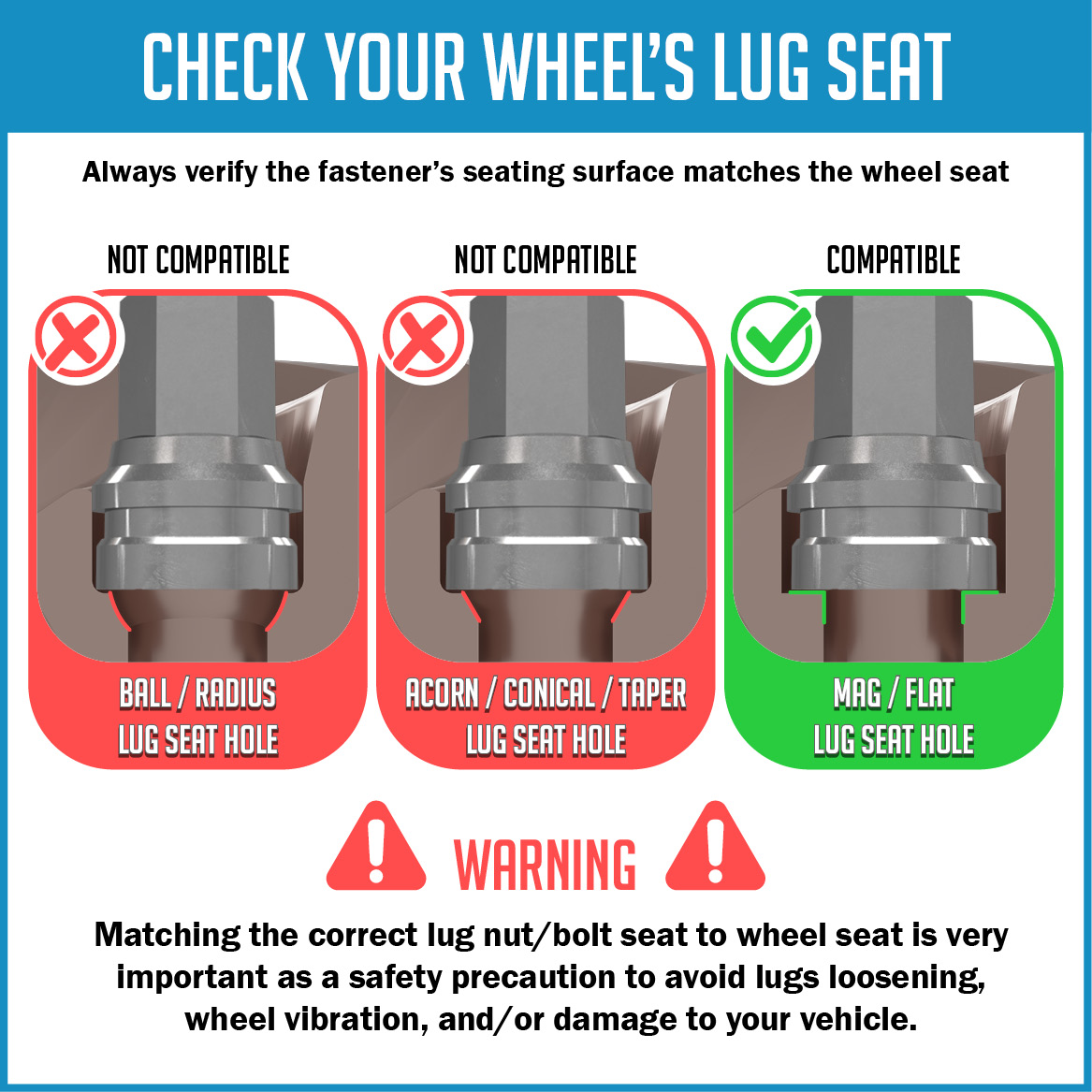 CHECK YOUR WHEEL'S LUG SEAT

Always verify the fastener's seating surface matches the wheel seat

NOT COMPATIBLE

BALL / RADIUS LUG SEAT HOLE

NOT COMPATIBLE

ACORN / CONICAL / TAPER LUG SEAT HOLE

COMPATIBLE

MAG / FLAT LUG SEAT HOLE

WARNING

Matching the correct lug nut/bolt seat to wheel seat is very important as a safety precaution to avoid lugs loosening, wheel vibration, and/or damage to your vehicle.