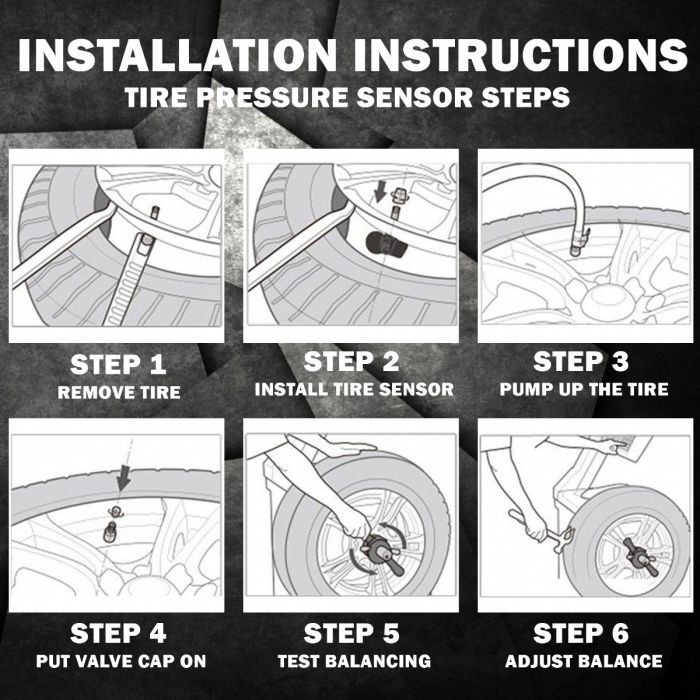 INSTALLATION INSTRUCTIONS
TIRE PRESSURE SENSOR STEPS

STEP 1
REMOVE TIRE

STEP 2
INSTALL TIRE SENSOR

STEP 3
PUMP UP THE TIRE

STEP 4
PUT VALVE CAP ON

STEP 5
TEST BALANCING

STEP 6
ADJUST BALANCE