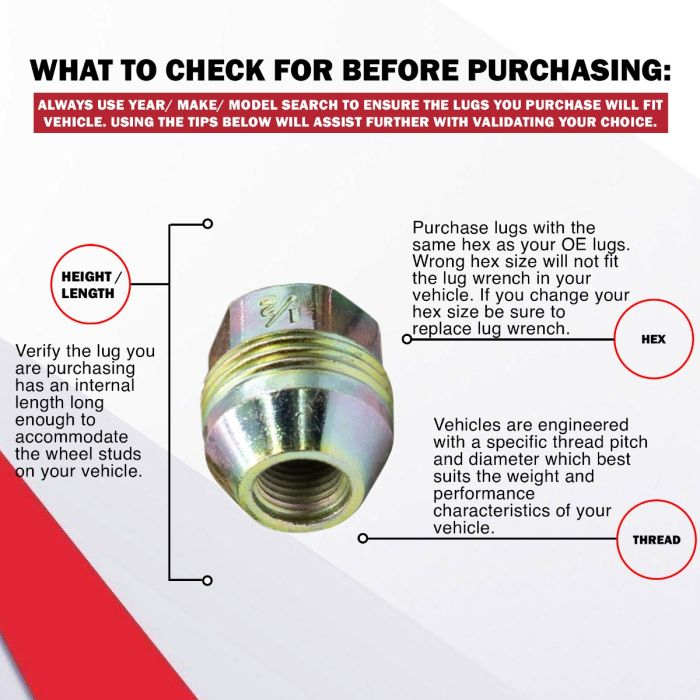 WHAT TO CHECK FOR BEFORE PURCHASING:

ALWAYS USE YEAR/ MAKE/ MODEL SEARCH TO ENSURE THE LUGS YOU PURCHASE WILL FIT VEHICLE. USING THE TIPS BELOW WILL ASSIST FURTHER WITH VALIDATING YOUR CHOICE.

HEIGHT / LENGTH

Verify the lug you are purchasing has an internal length long enough to accommodate the wheel studs on your vehicle.

Purchase lugs with the same hex as your OE lugs. Wrong hex size will not fit the lug wrench in your vehicle. If you change your hex size be sure to replace lug wrench.

HEX

Vehicles are engineered with a specific thread pitch and diameter which best suits the weight and performance characteristics of your vehicle.

THREAD