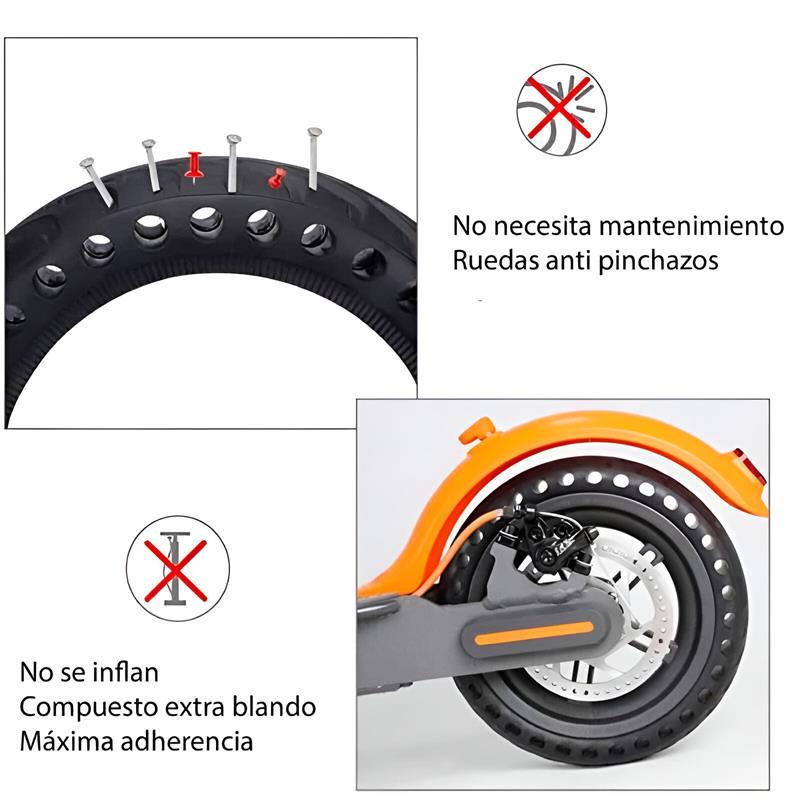 No necesita mantenimiento
Ruedas anti pinchazos

No se inflan
Compuesto extra blando
Máxima adherencia