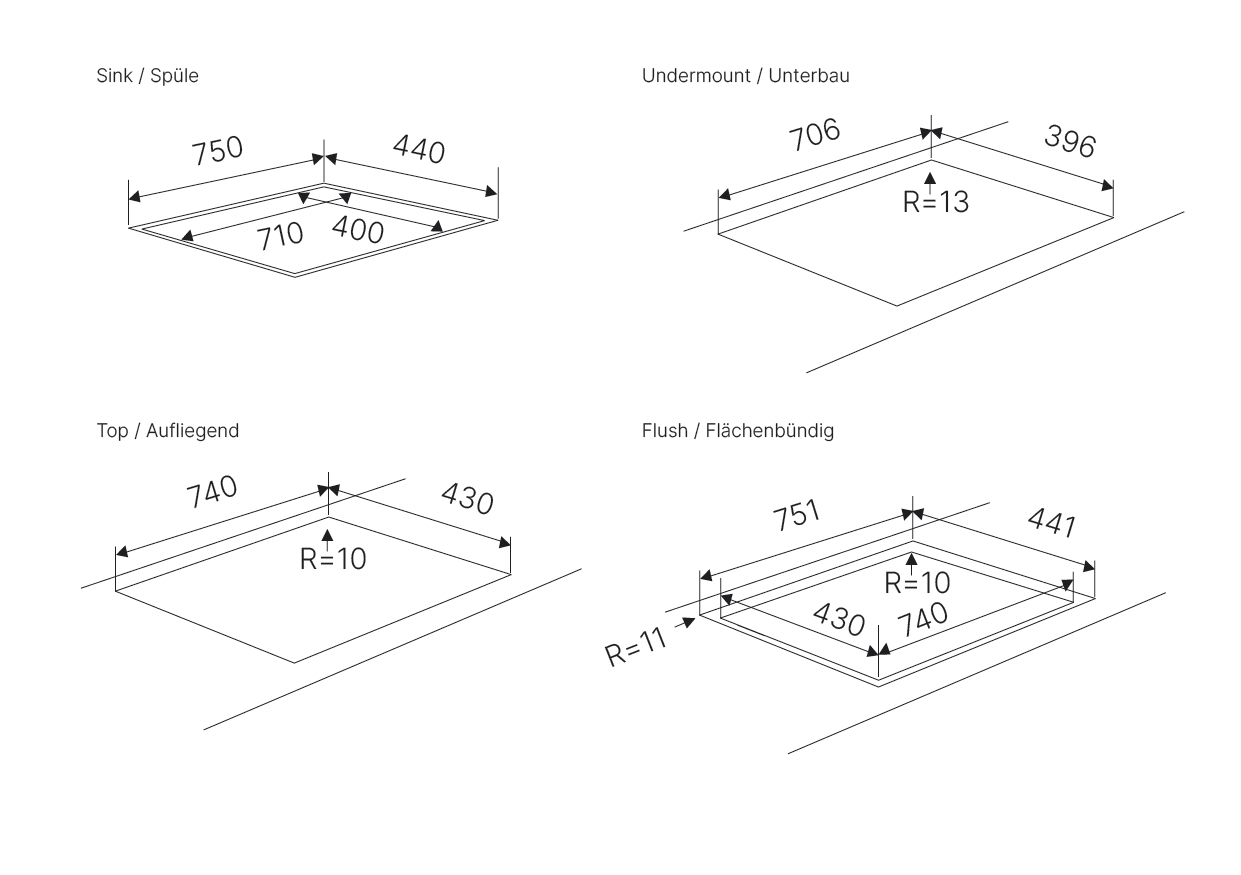 Sink / Spüle

750
440
710
400

Undermount / Unterbau

706
396
R=13

Top / Aufliegend

740
430
R=10

Flush / Flächenbündig

751
441
R=10
430
740
R=11