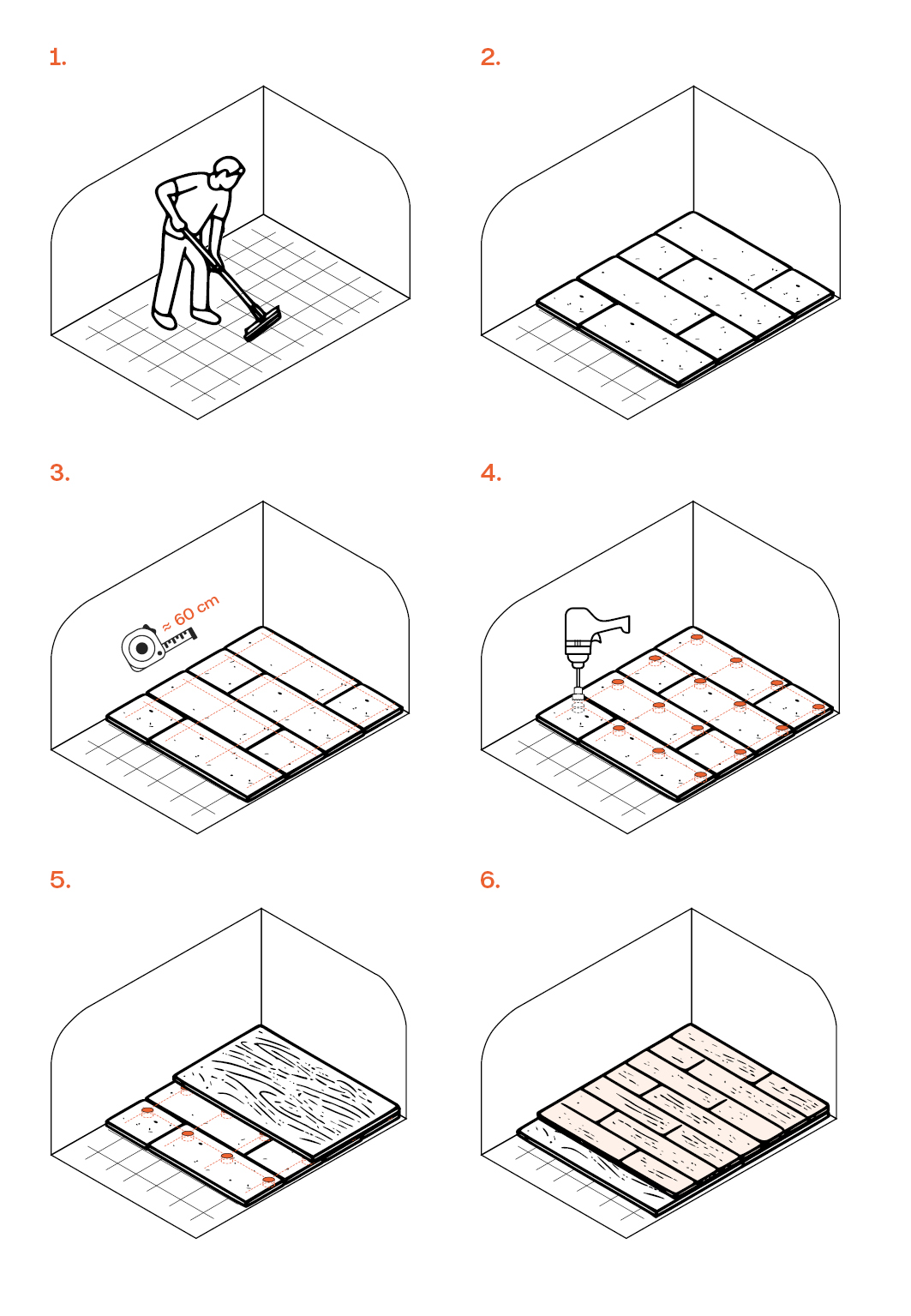 1.

2.

3.

≈ 60 cm

4.

5.

6.