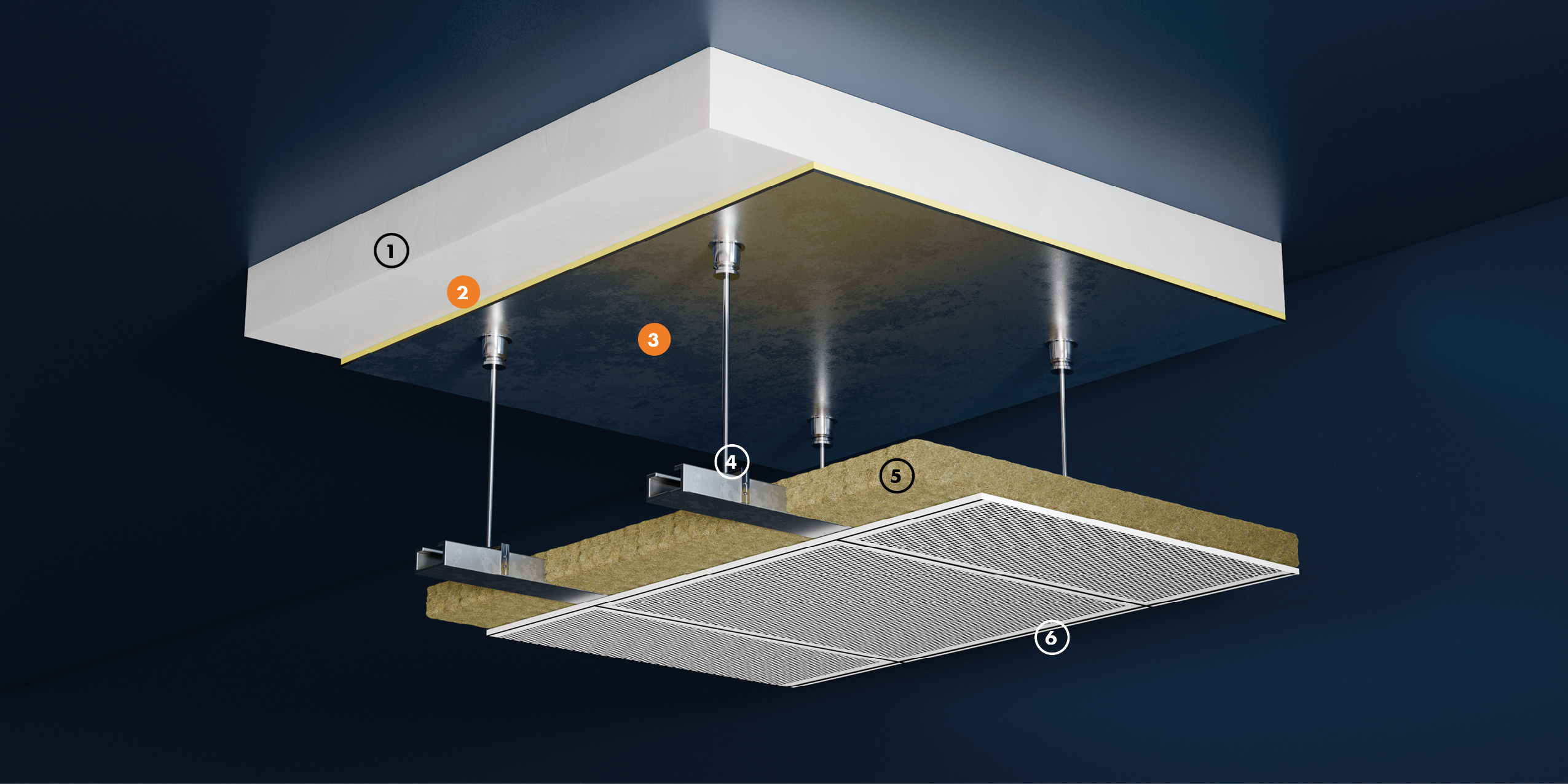 1
2
3
4
5
6