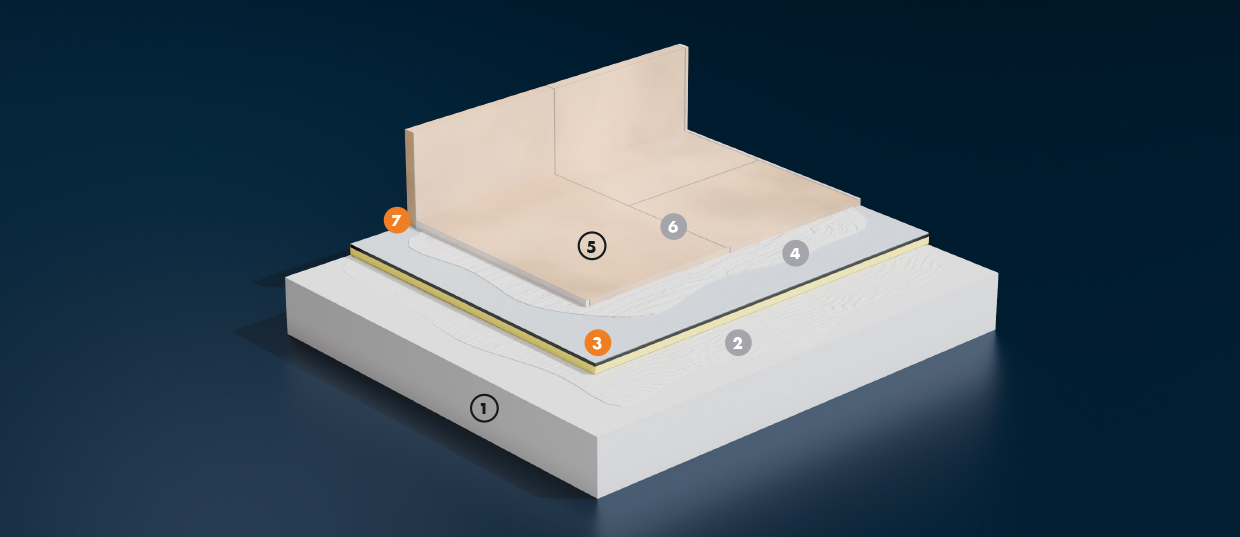 7
5
6
4
3
2
1