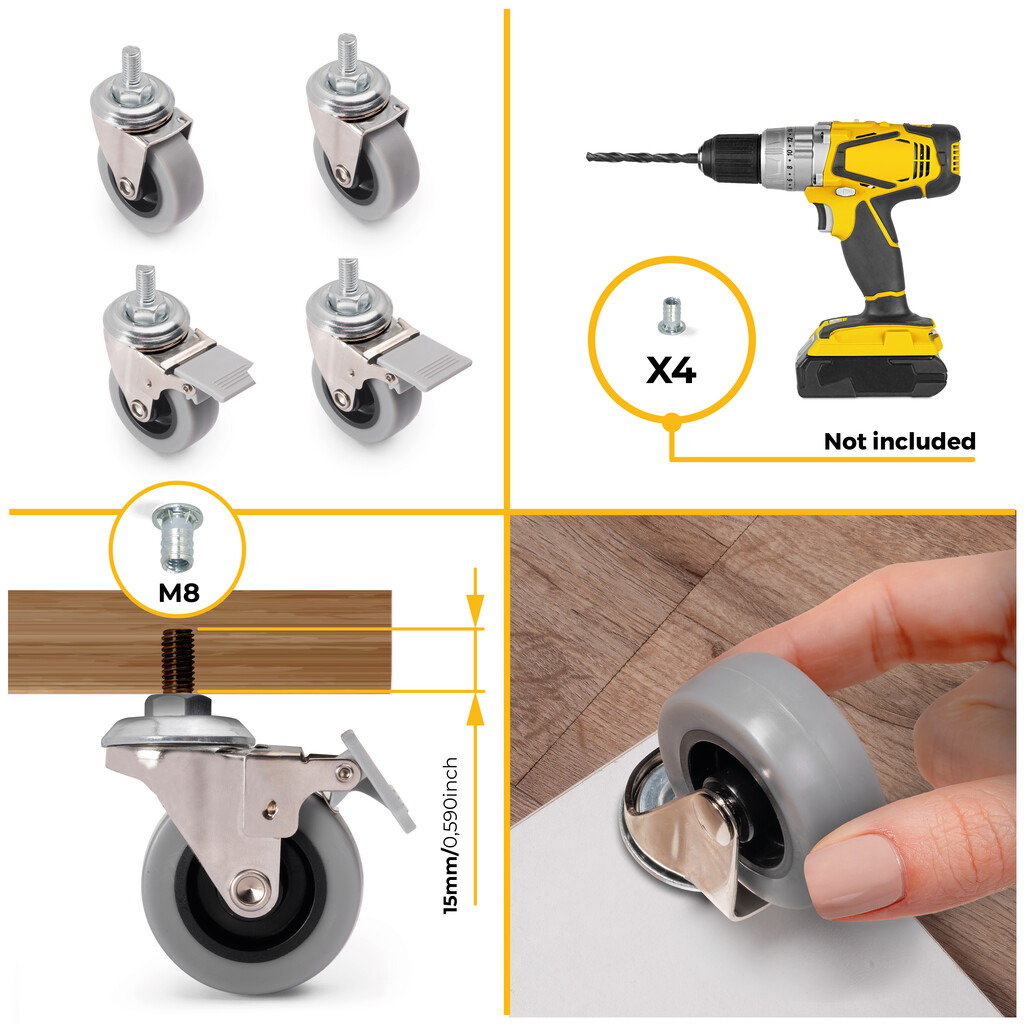 X4

Not included

M8

15mm/0,590inch