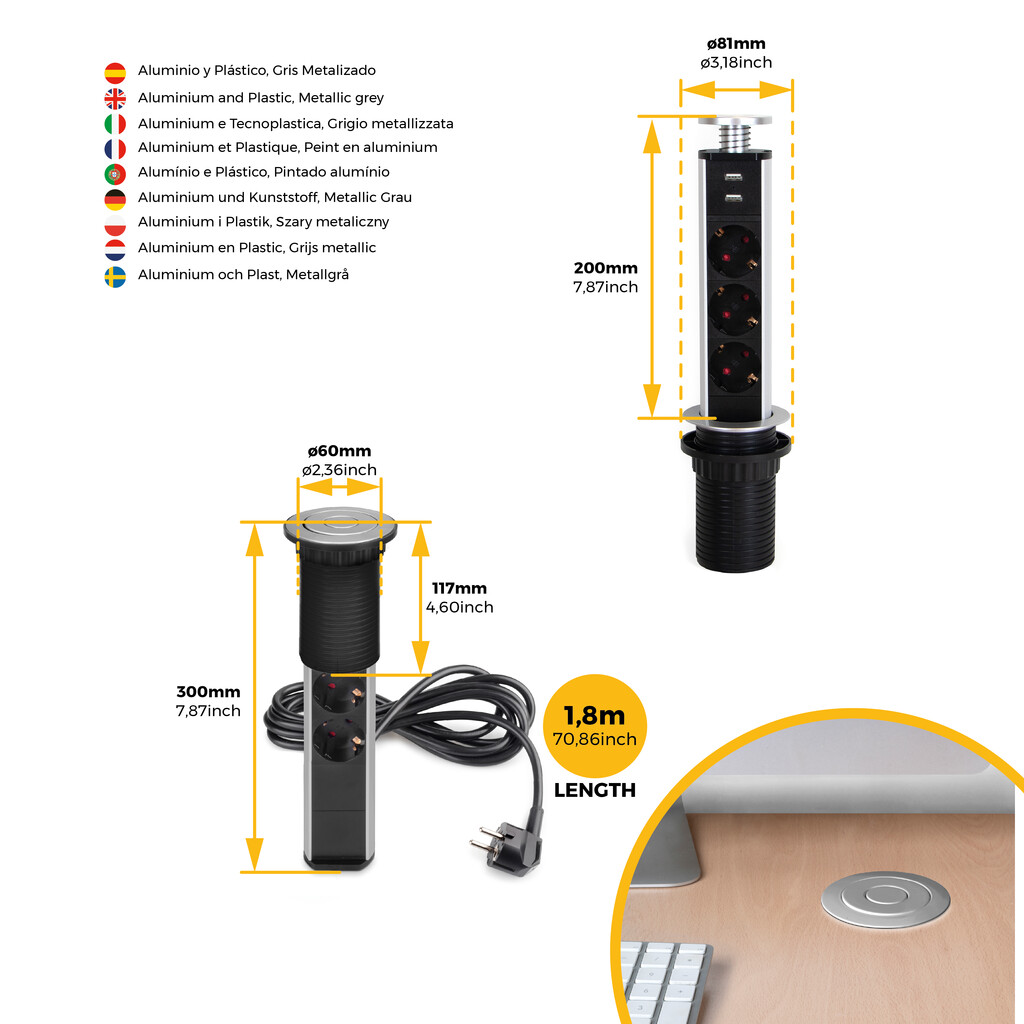 Aluminio y Plástico, Gris Metalizado
Aluminium and Plastic, Metallic grey
Aluminium e Tecnoplastica, Grigio metallizzata
Aluminium et Plastique, Peint en aluminium
Alumínio e Plástico, Pintado alumínio
Aluminium und Kunststoff, Metallic Grau
Aluminium i Plastik, Szary metaliczny
Aluminium en Plastic, Grijs metallic
Aluminium och Plast, Metallgrå

ø81mm
ø3,18inch

200mm
7,87inch

ø60mm
ø2,36inch

117mm
4,60inch

300mm
7,87inch

1,8m
70,86inch
LENGTH