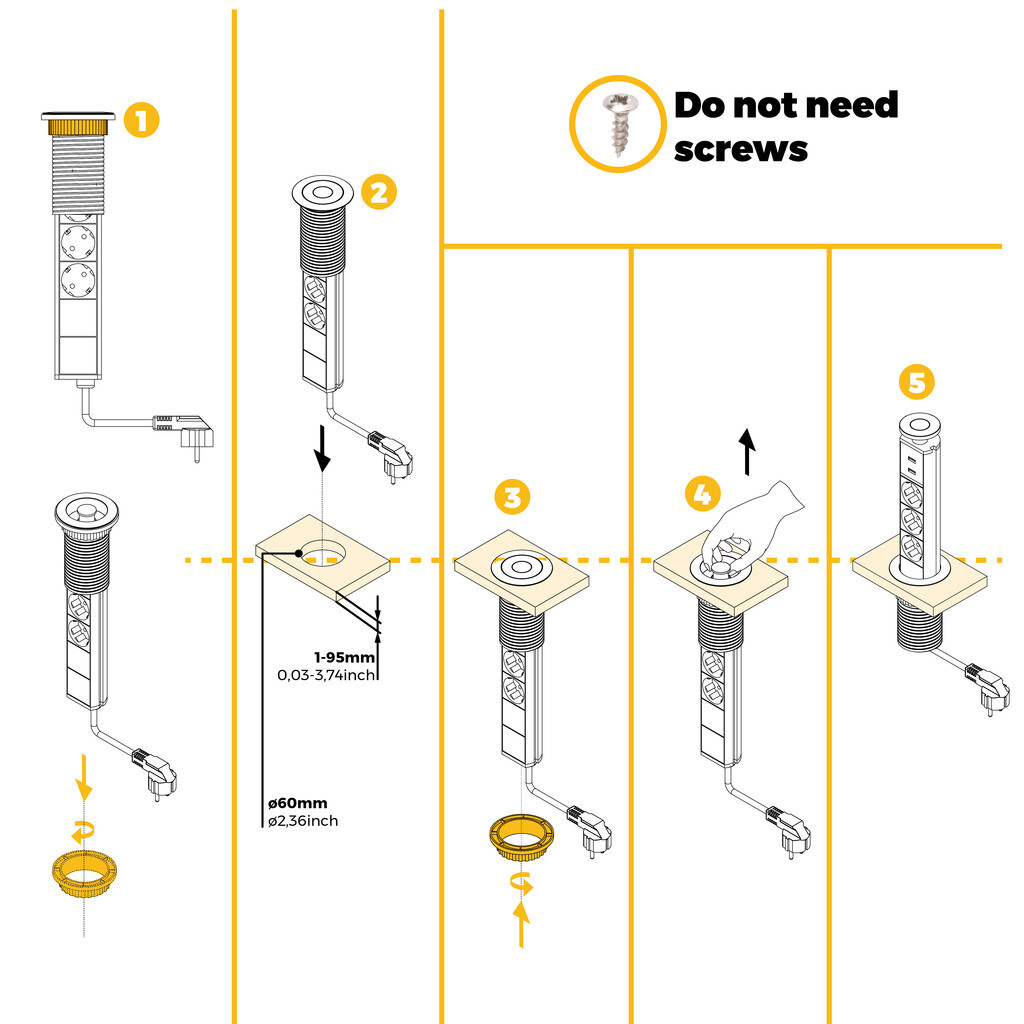 1

2

Do not need screws

1-95mm
0,03-3,74inch

ø60mm
ø2,36inch

3

4

5