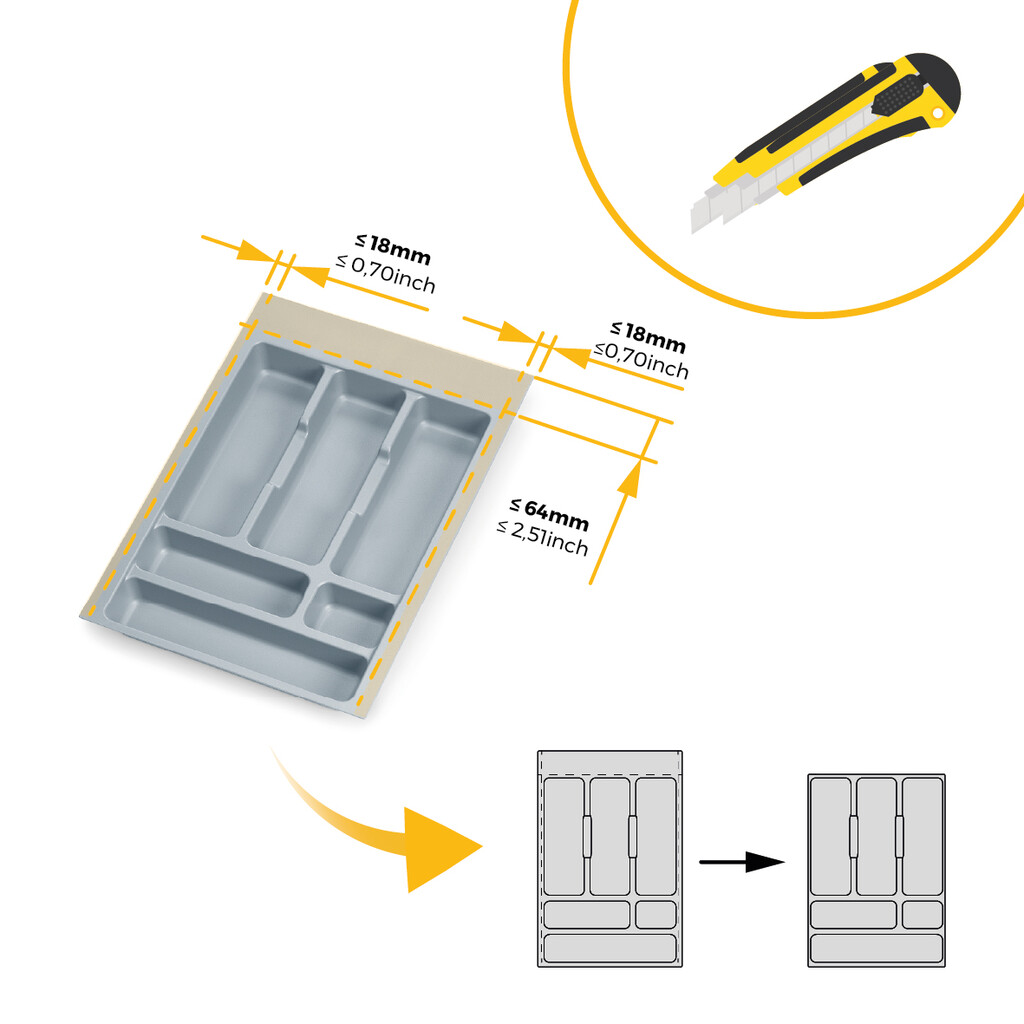 ≤ 18mm
≤ 0,70inch

≤ 18mm
≤0,70inch

≤ 64mm
≤ 2,51inch