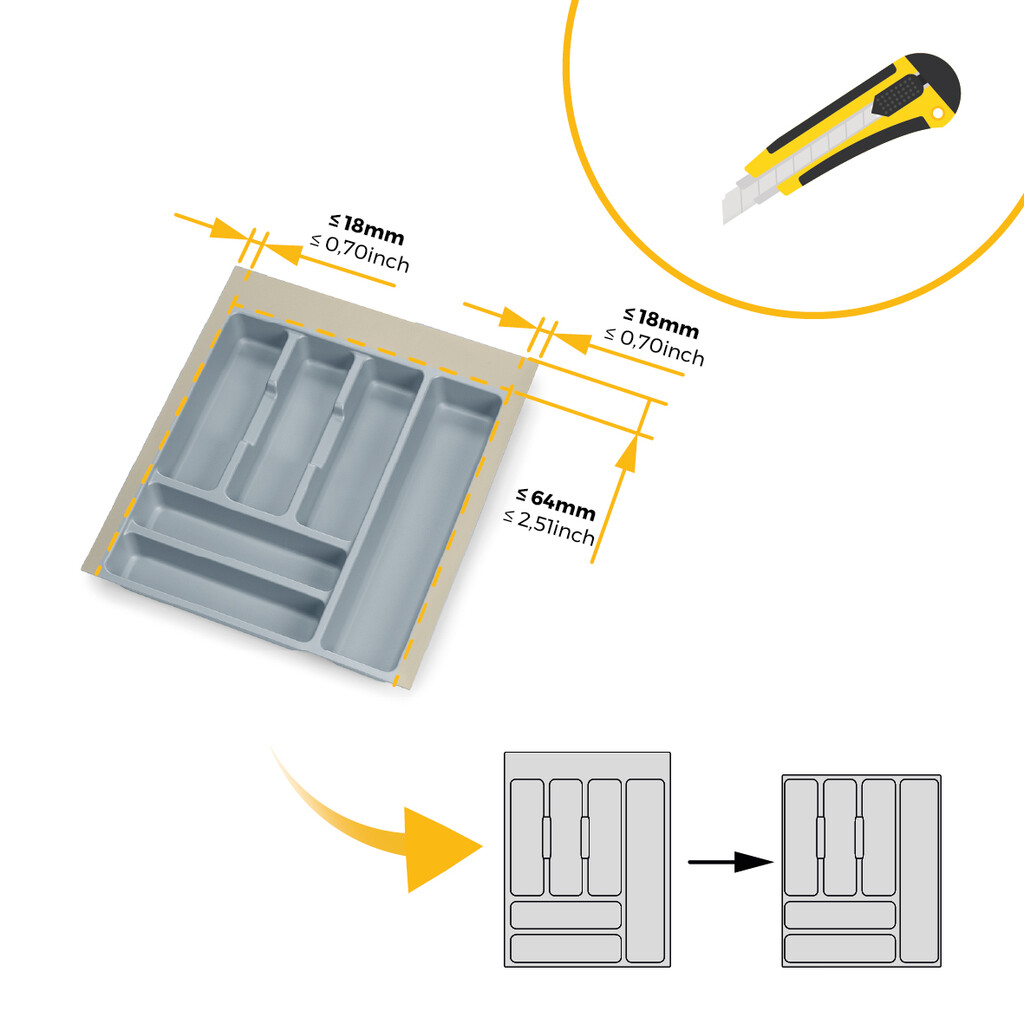 ≤ 18mm
≤ 0,70inch

≤ 18mm
≤ 0,70inch

≤ 64mm
≤ 2,51inch