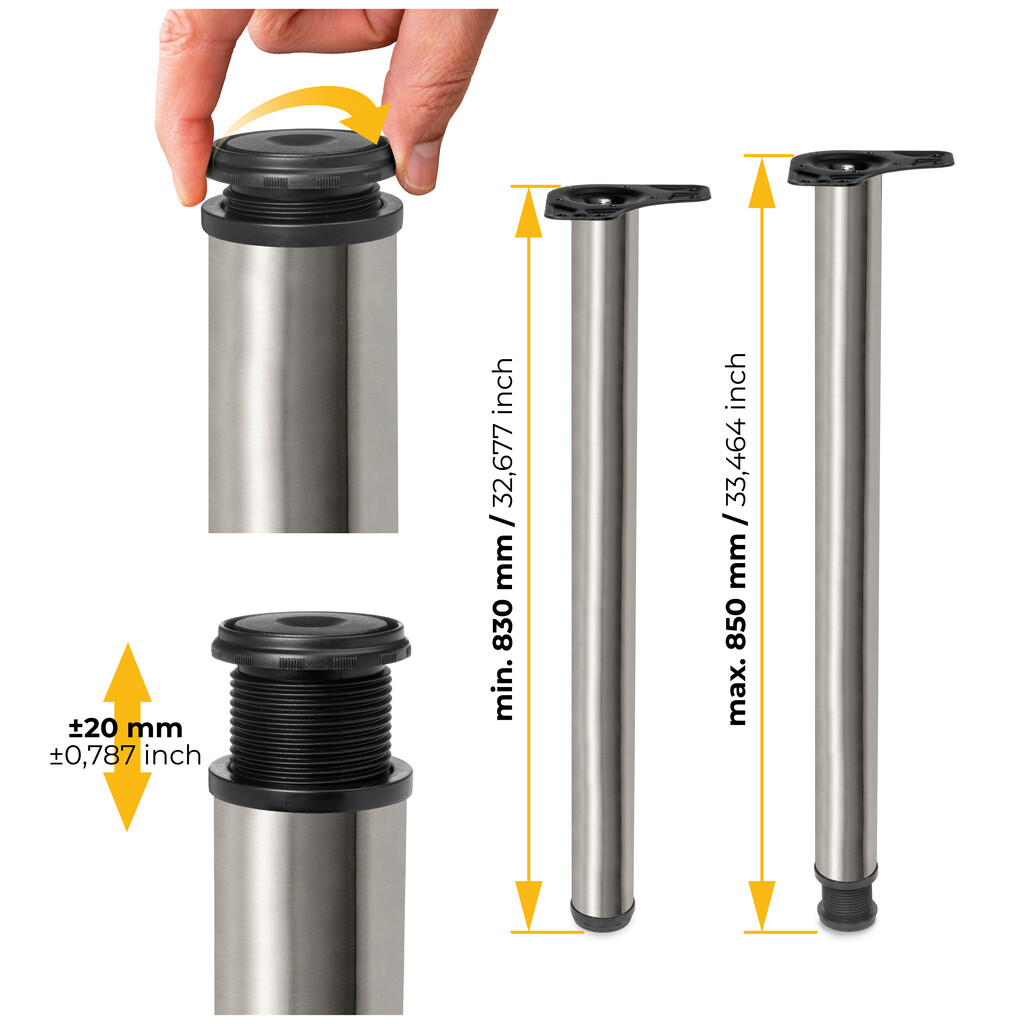 ±20 mm
±0,787 inch

min. 830 mm / 32,677 inch

max. 850 mm / 33,464 inch