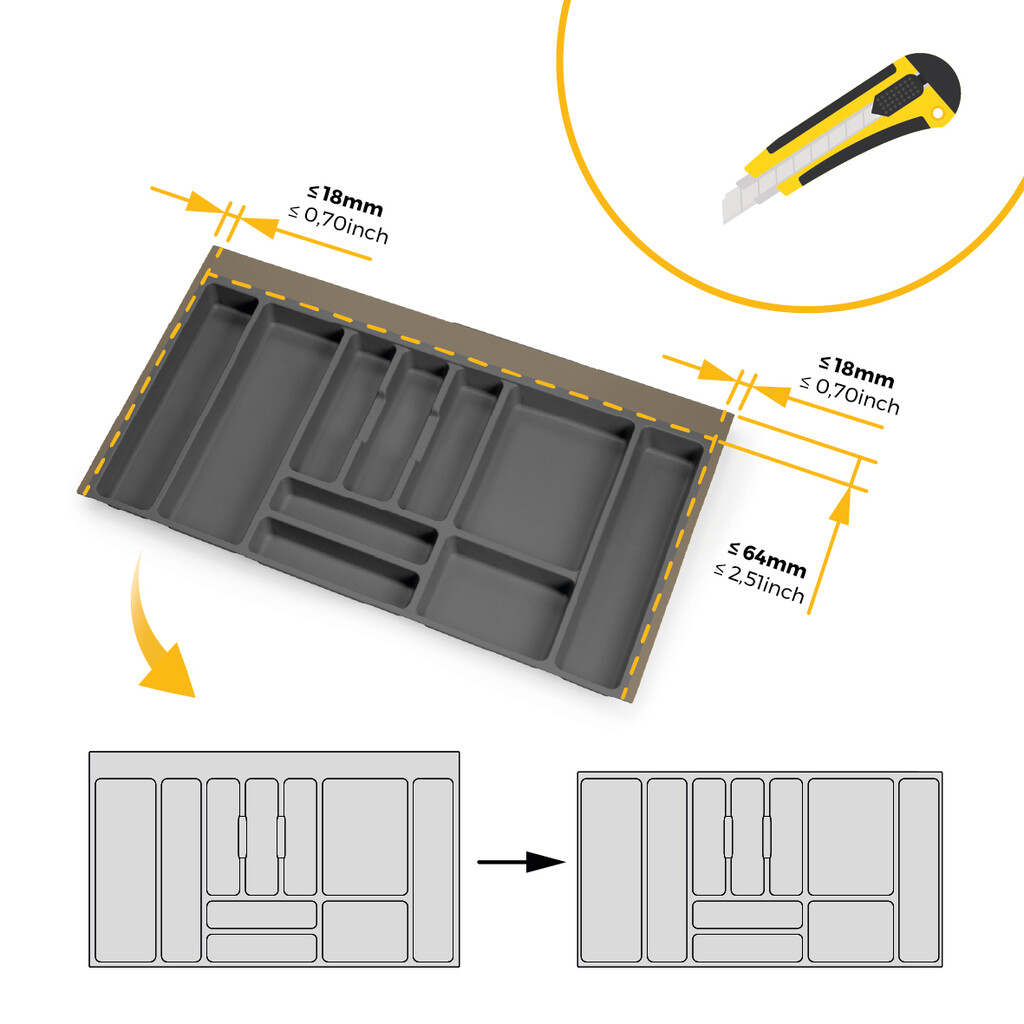 ≤ 18mm
≤ 0,70inch

≤ 18mm
≤ 0,70inch

≤ 64mm
≤ 2,51inch