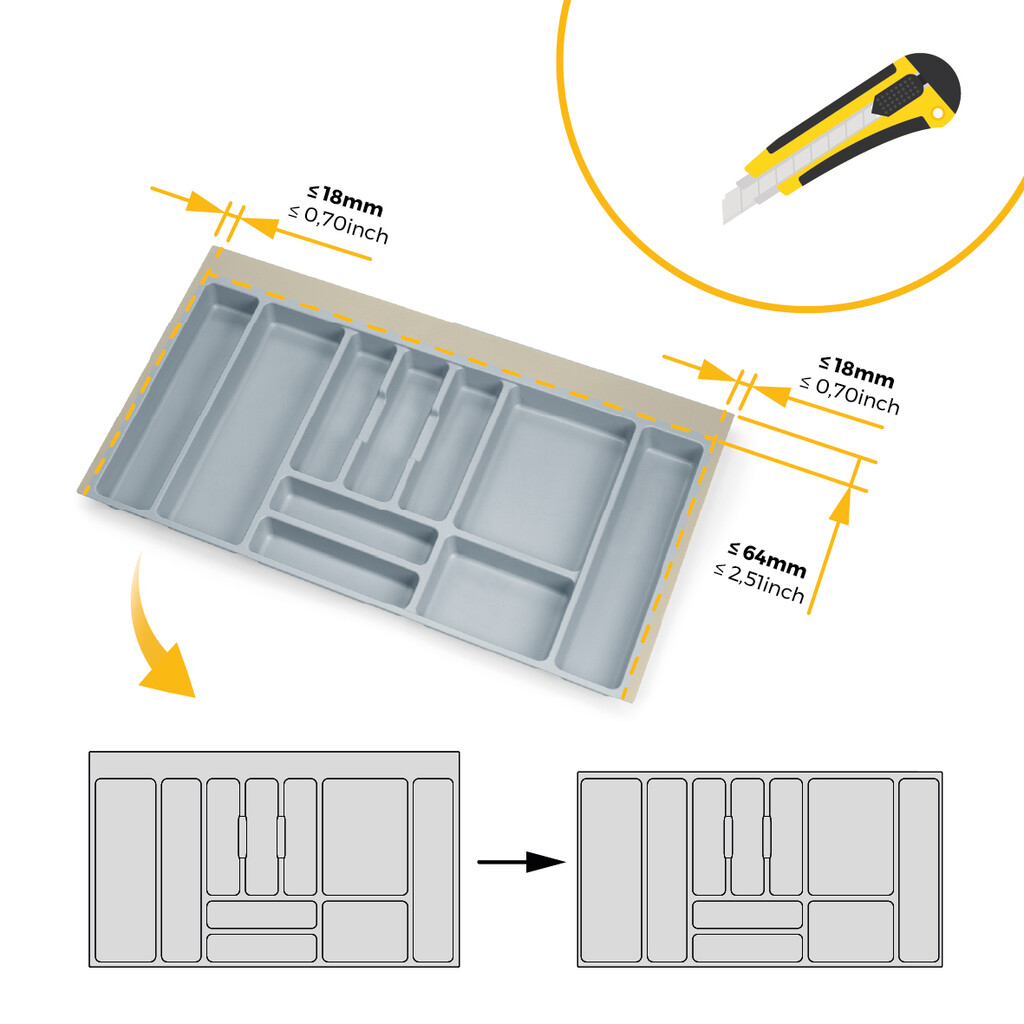 ≤ 18mm
≤ 0,70inch

≤ 18mm
≤ 0,70inch

≤ 64mm
≤ 2,51inch