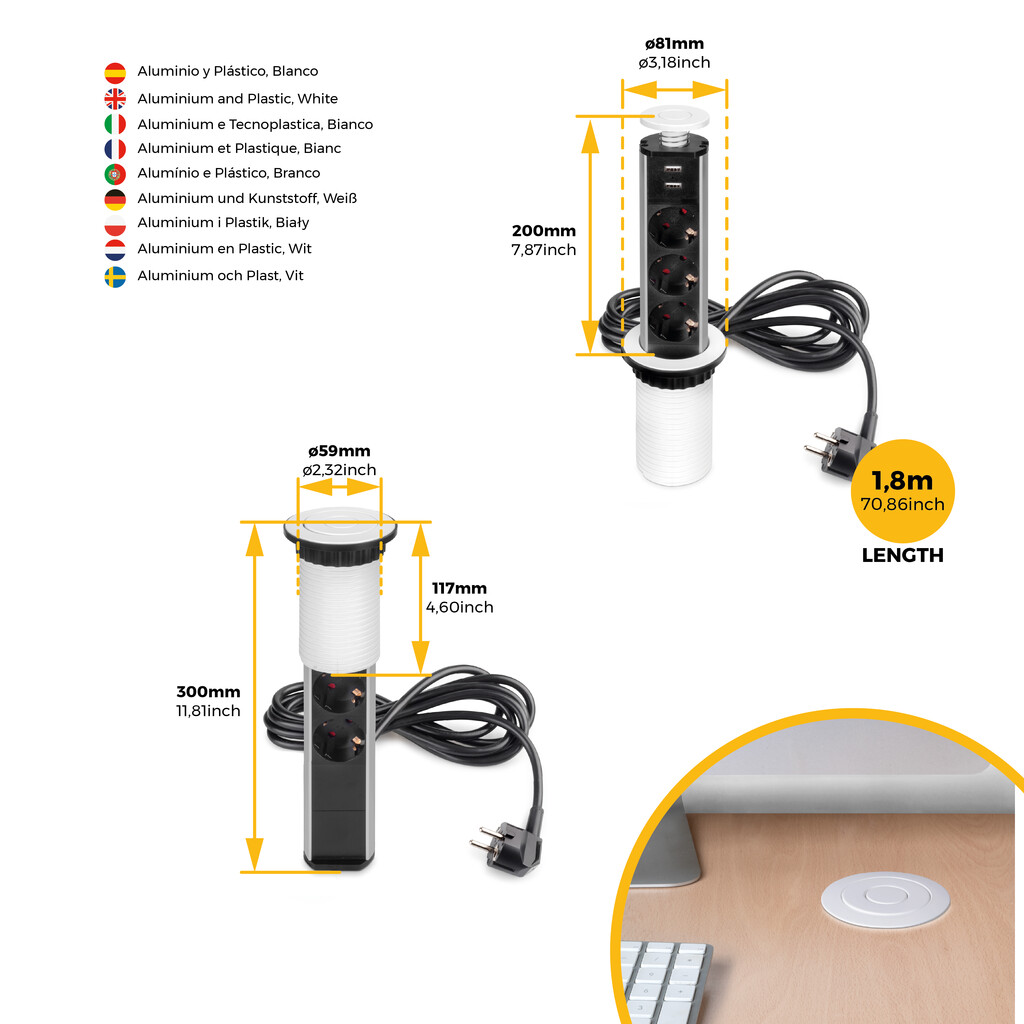 Aluminio y Plástico, Blanco
Aluminium and Plastic, White
Aluminium e Tecnoplastica, Bianco
Aluminium et Plastique, Bianc
Alumínio e Plástico, Branco
Aluminium und Kunststoff, Weiß
Aluminium i Plastik, Biały
Aluminium en Plastic, Wit
Aluminium och Plast, Vit

ø81mm
ø3,18inch

200mm
7,87inch

1,8m
70,86inch
LENGTH

ø59mm
ø2,32inch

117mm
4,60inch

300mm
11,81inch