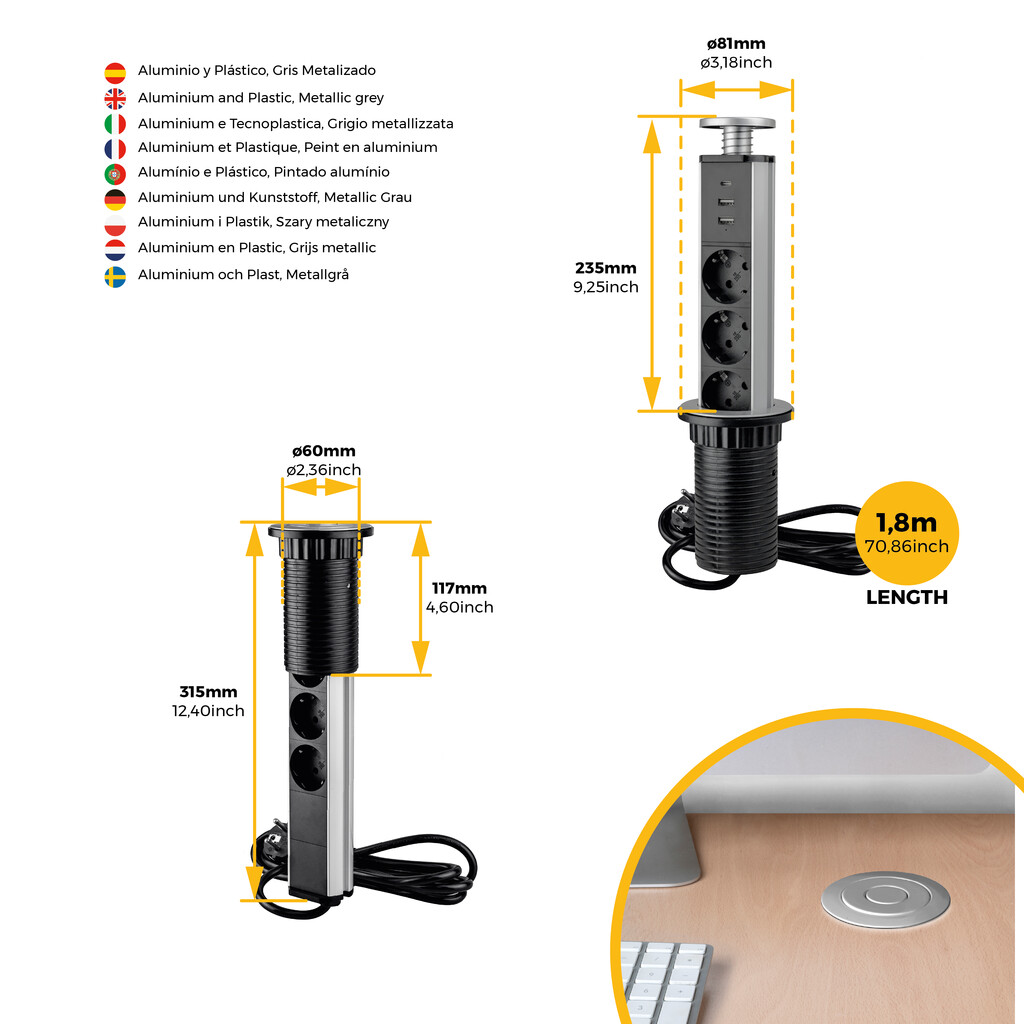 Aluminio y Plástico, Gris Metalizado
Aluminium and Plastic, Metallic grey
Aluminium e Tecnoplastica, Grigio metallizzata
Aluminium et Plastique, Peint en aluminium
Alumínio e Plástico, Pintado alumínio
Aluminium und Kunststoff, Metallic Grau
Aluminium i Plastik, Szary metaliczny
Aluminium en Plastic, Grijs metallic
Aluminium och Plast, Metallgrå

ø81mm
ø3,18inch

235mm
9,25inch

1,8m
70,86inch
LENGTH

ø60mm
ø2,36inch

117mm
4,60inch

315mm
12,40inch