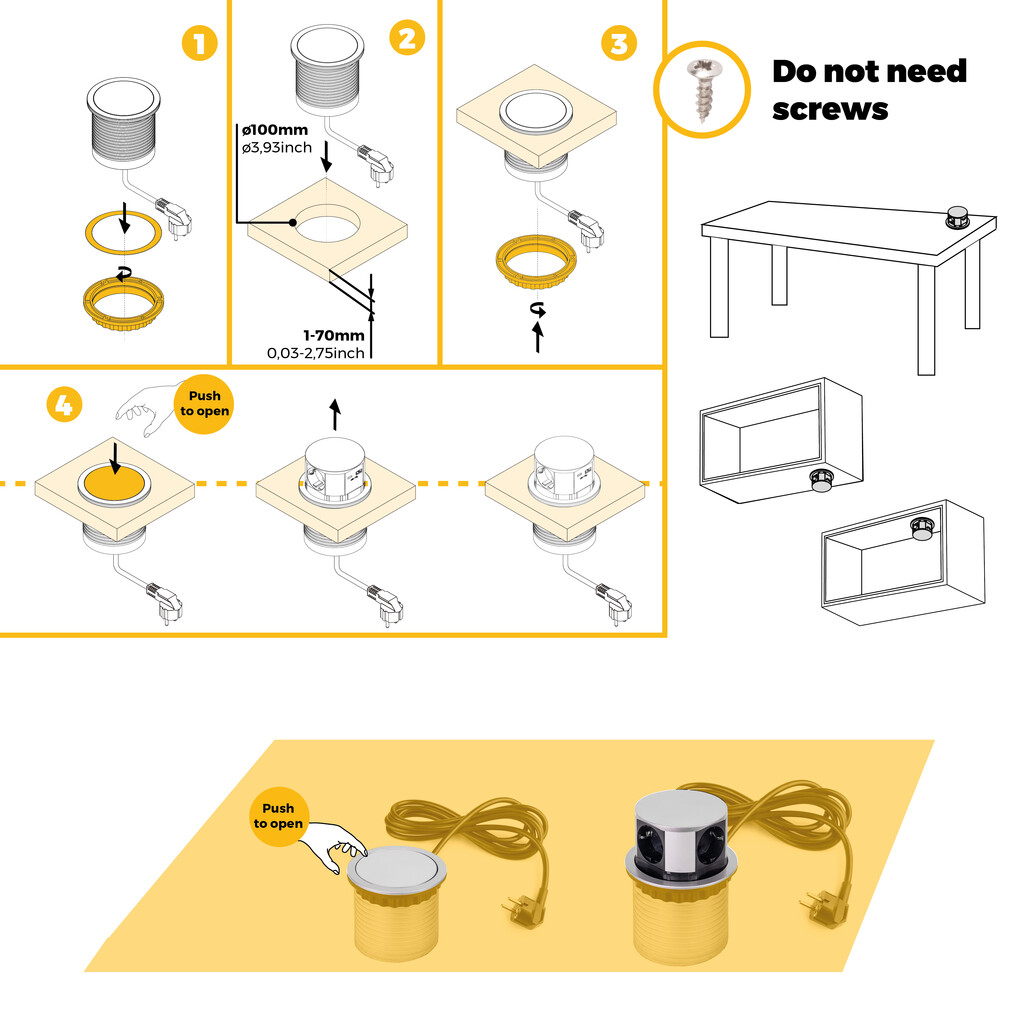 1

2

ø100mm
ø3,93inch

1-70mm
0,03-2,75inch

3

Do not need screws

4

Push to open

Push to open