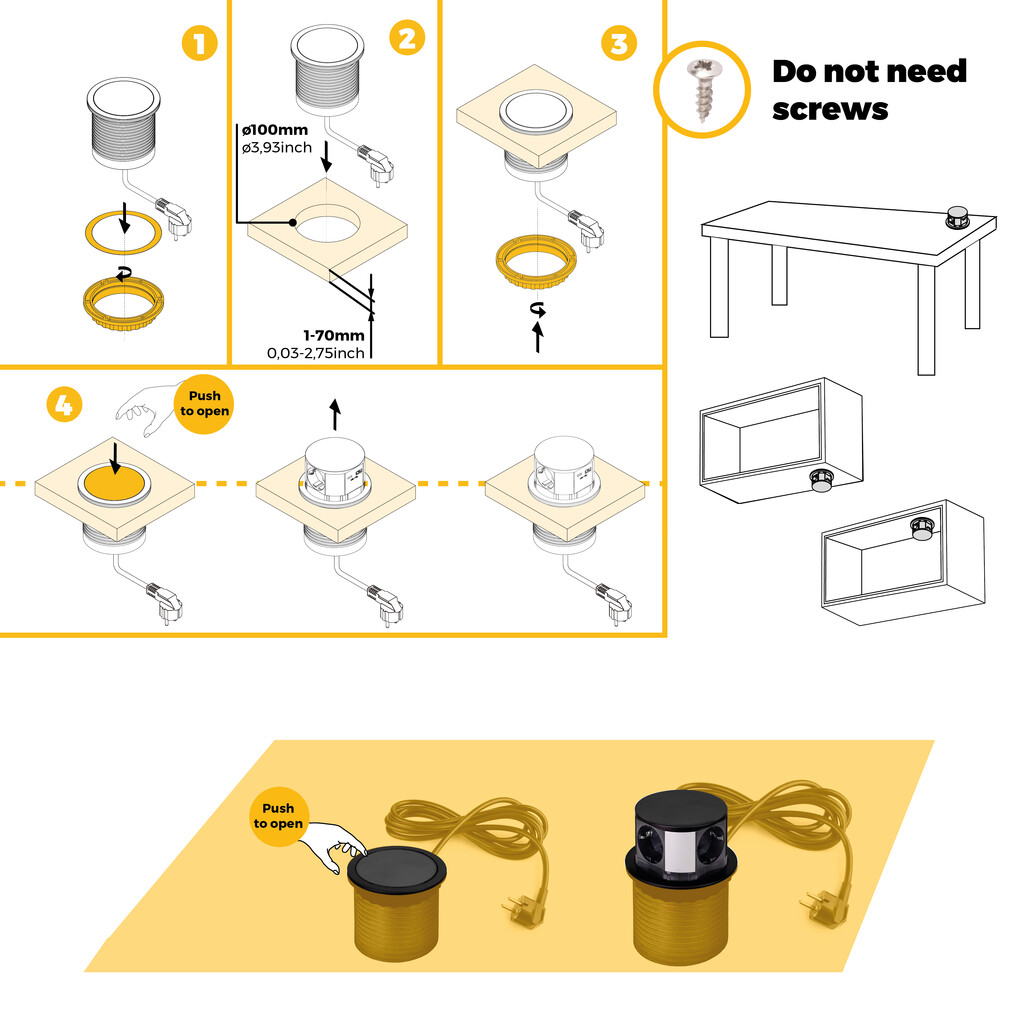 1

2

ø100mm
ø3,93inch

1-70mm
0,03-2,75inch

3

Do not need screws

4

Push to open

Push to open