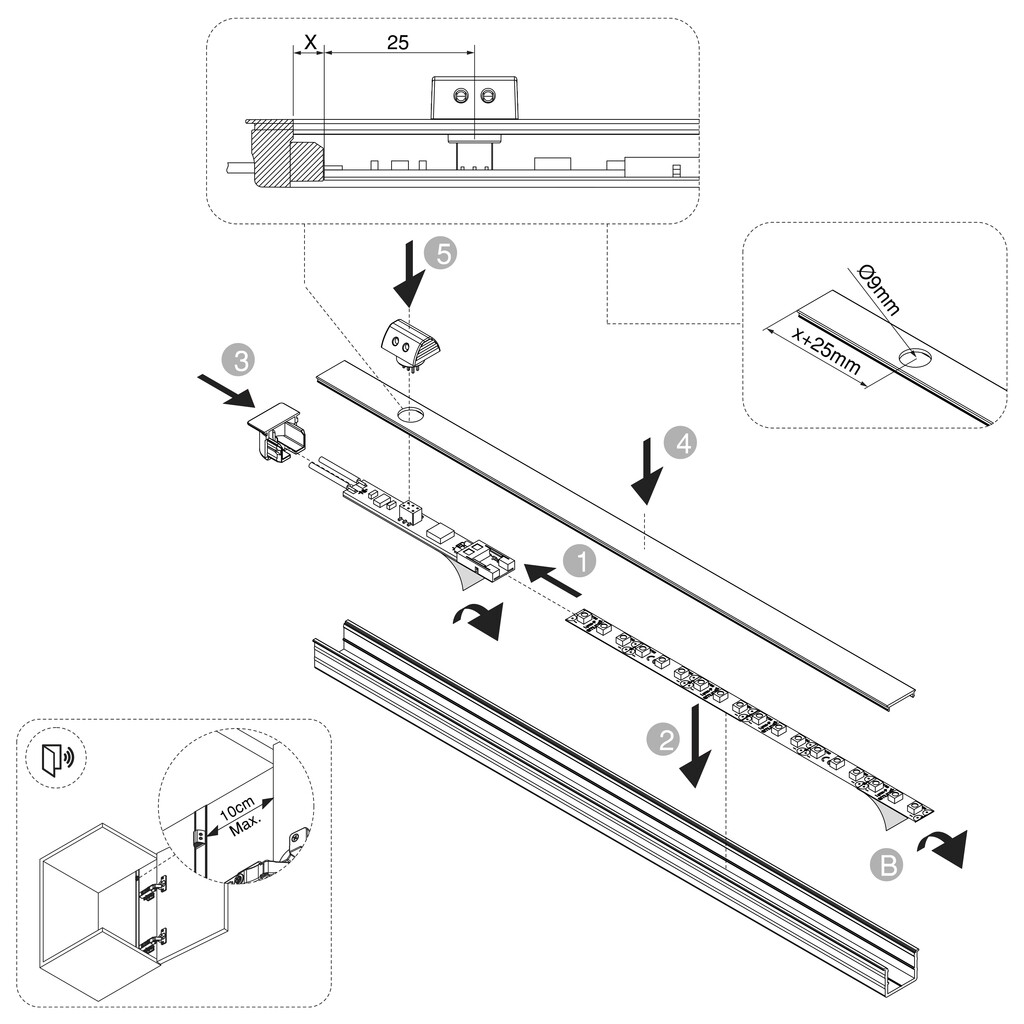 X
25
5
Ø9mm
x+25mm
3
4
1
2
B
10cm
Max.