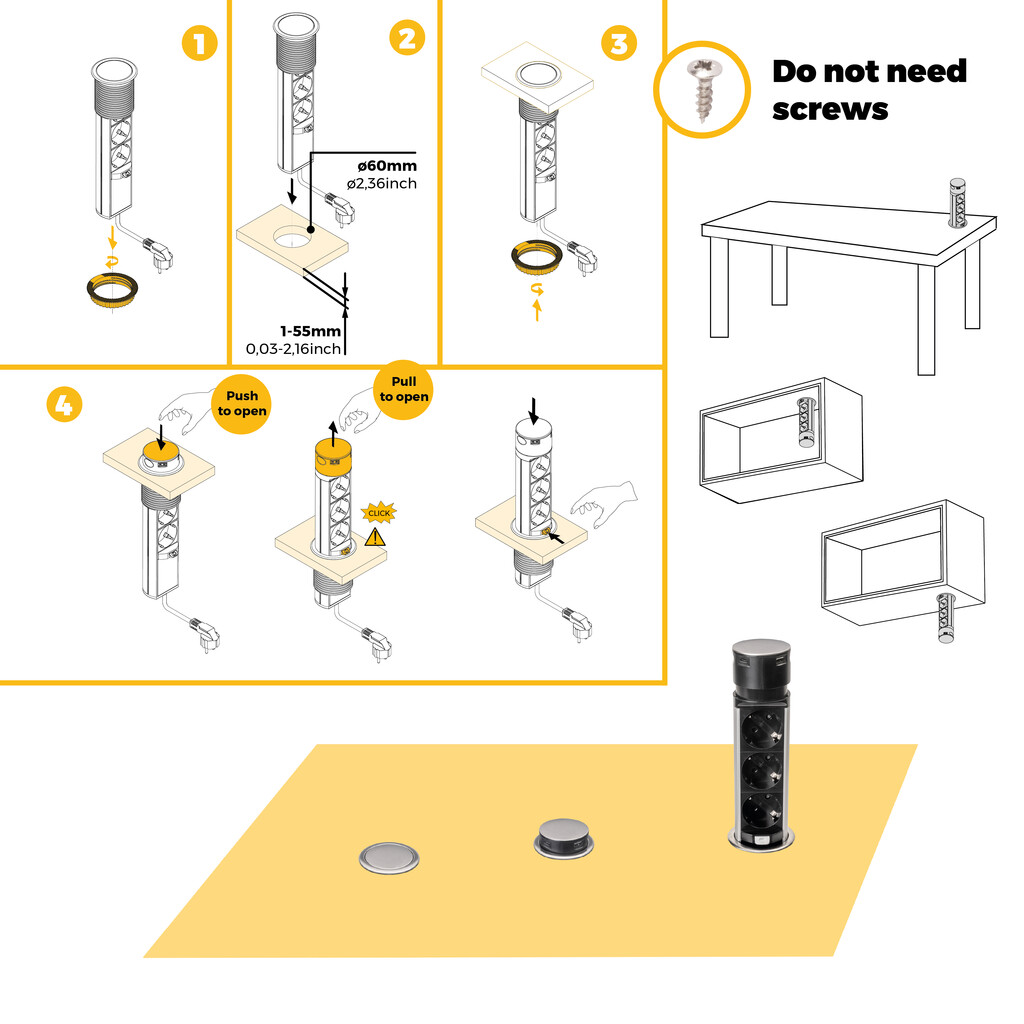 1

2

ø60mm
ø2,36inch

1-55mm
0,03-2,16inch

3

Do not need screws

4

Push to open

Pull to open

CLICK