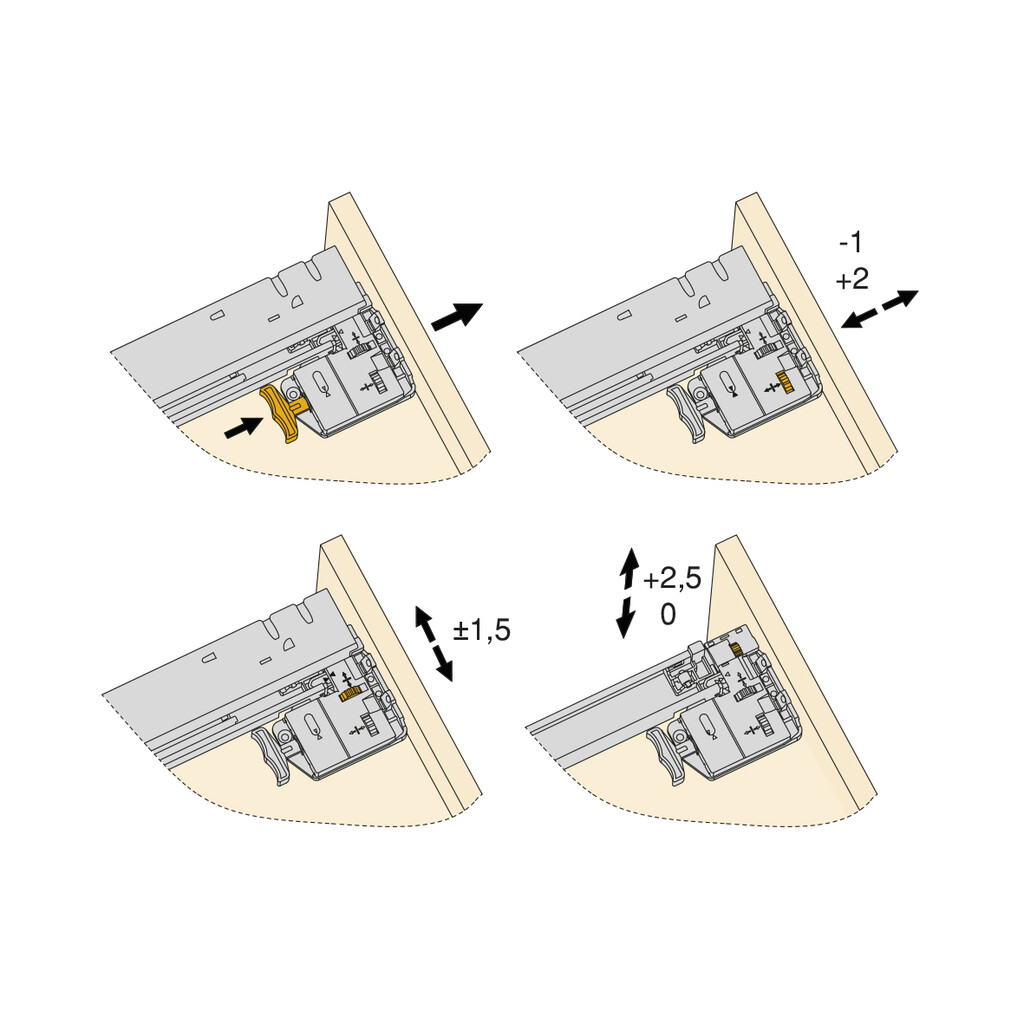 -1
+2

±1,5

+2,5
0