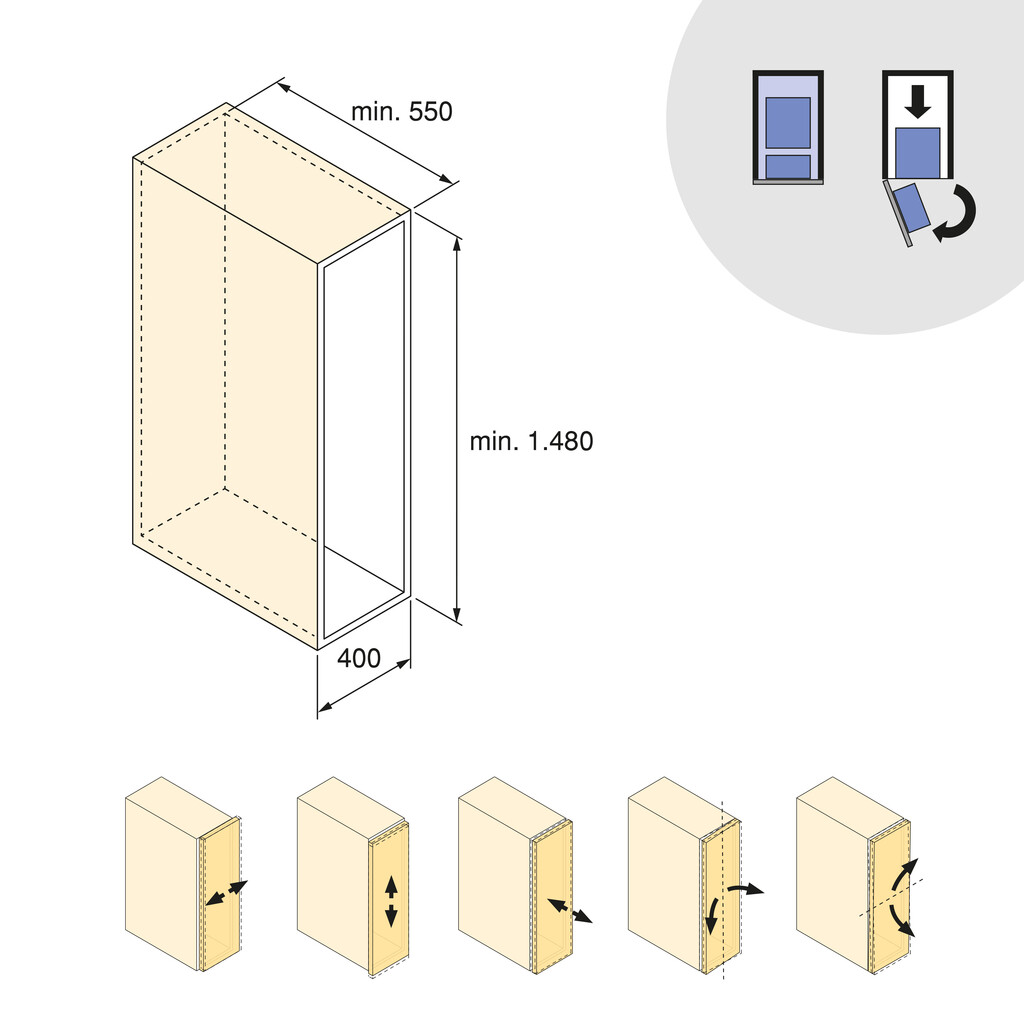 min. 550

min. 1.480

400