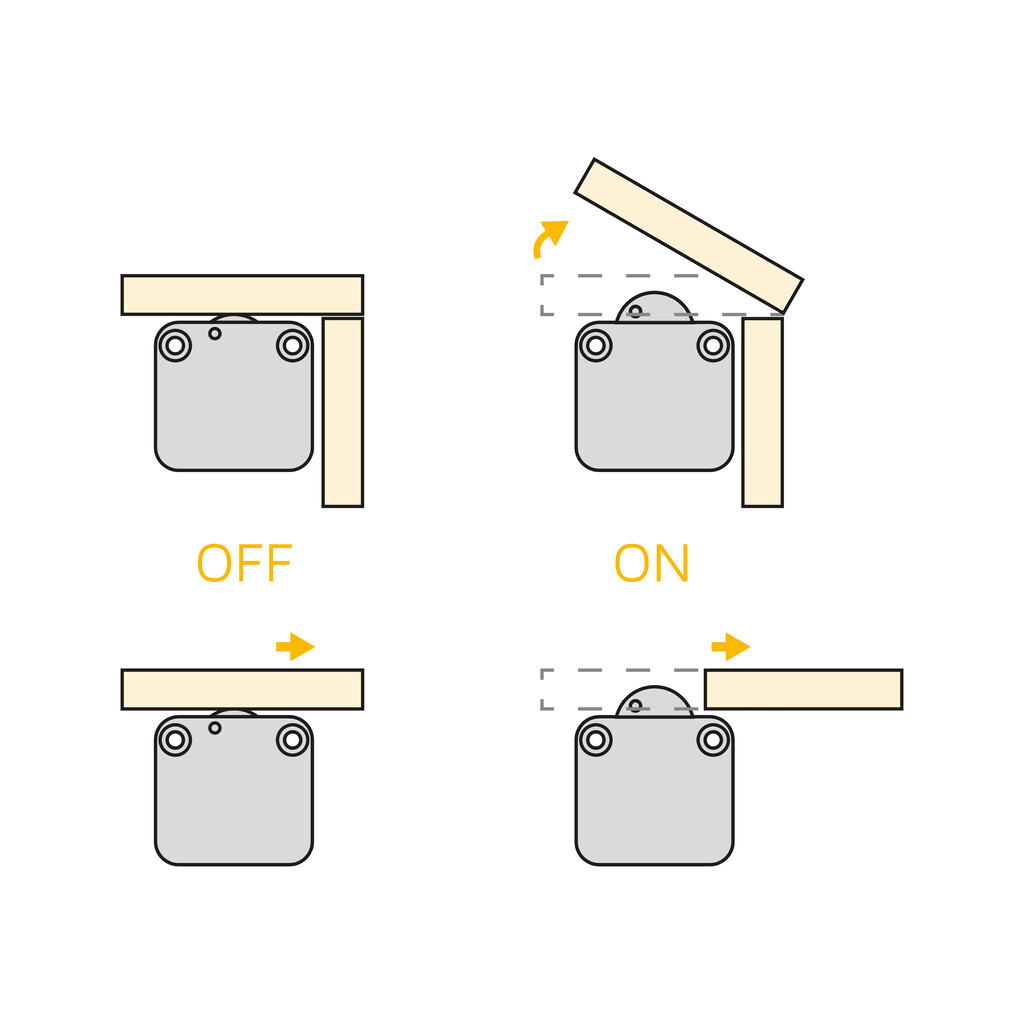 OFF

ON