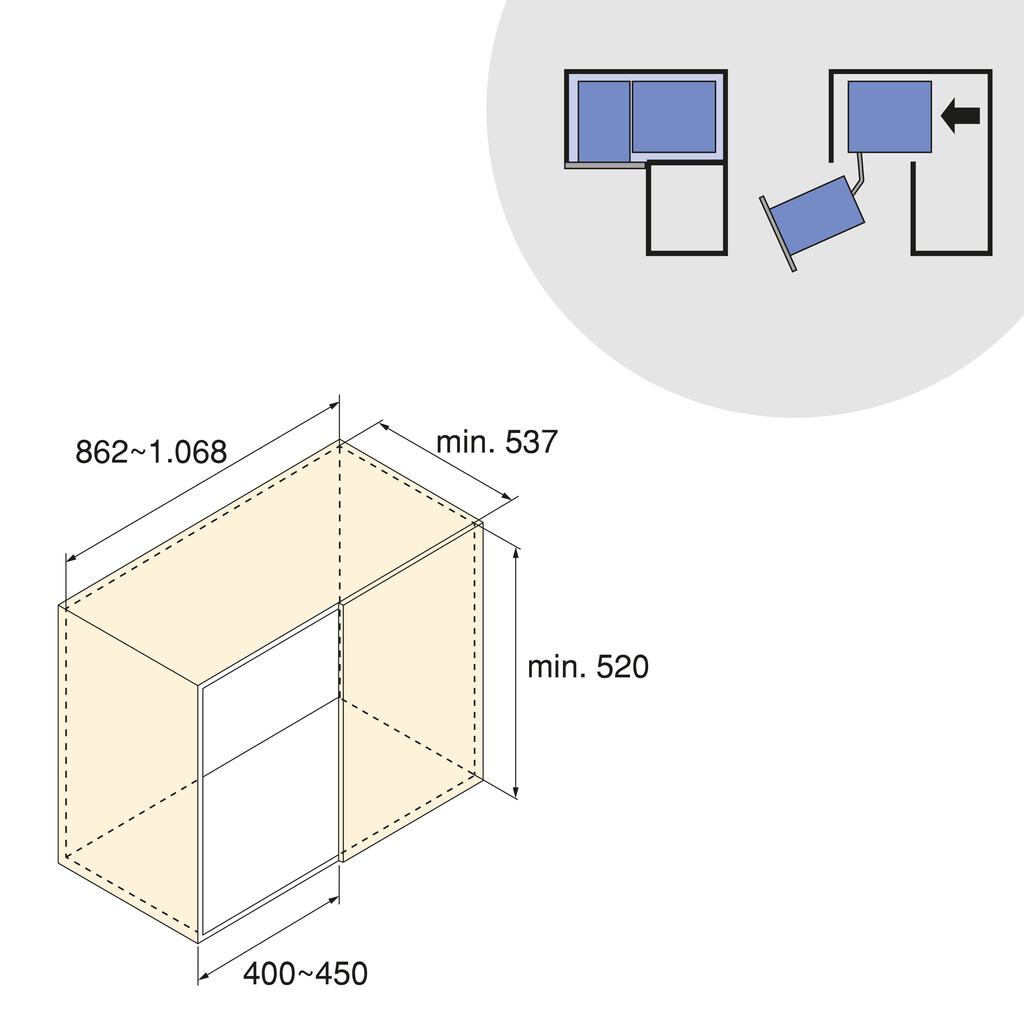 862~1.068

min. 537

min. 520

400~450