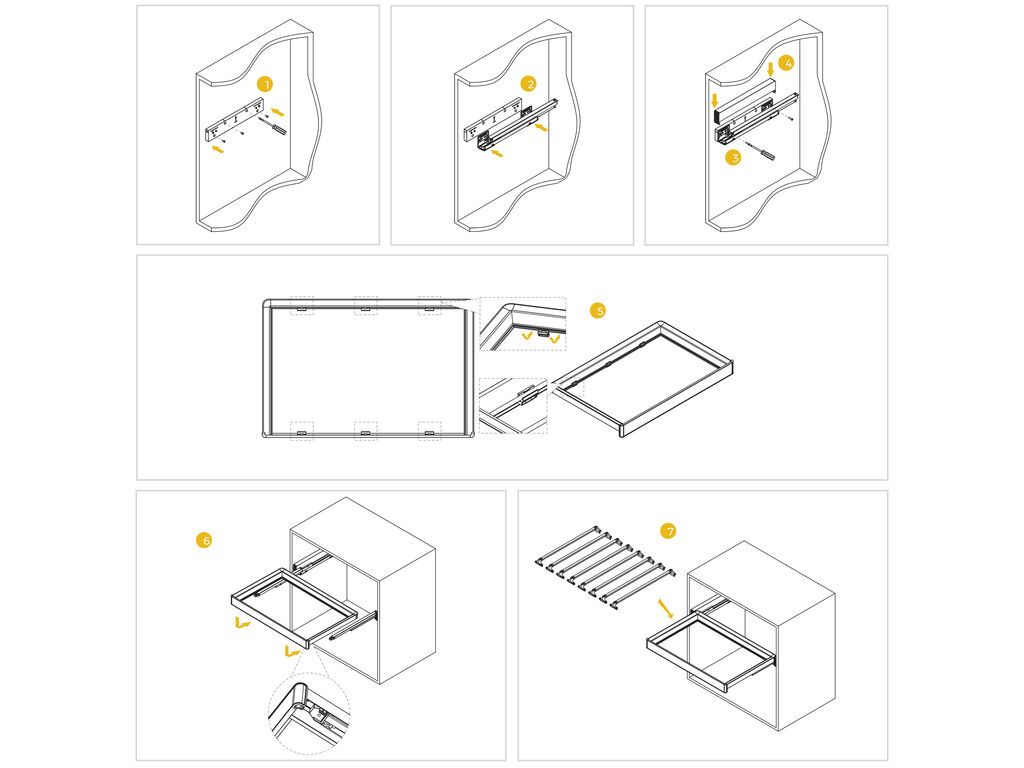 1

2

4

3

5

6

7