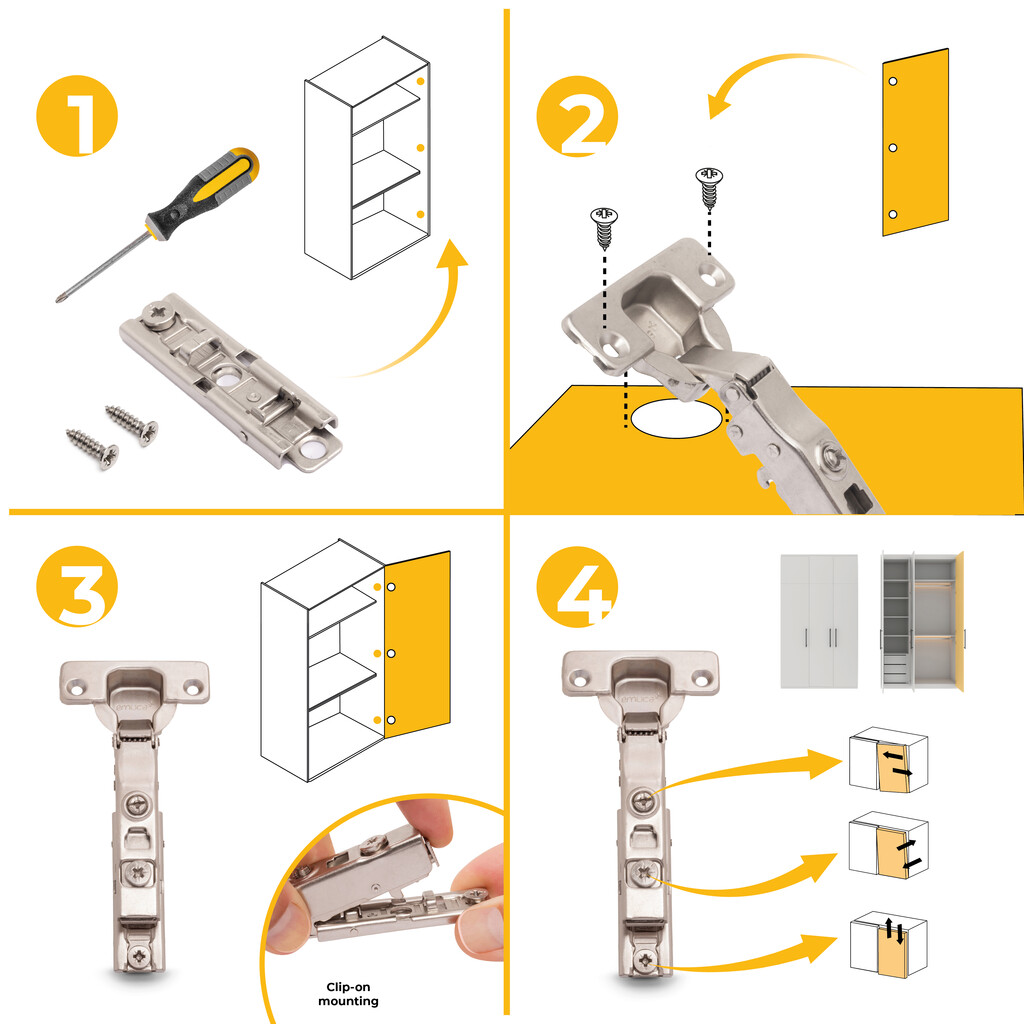 1

2

3

Clip-on mounting

4