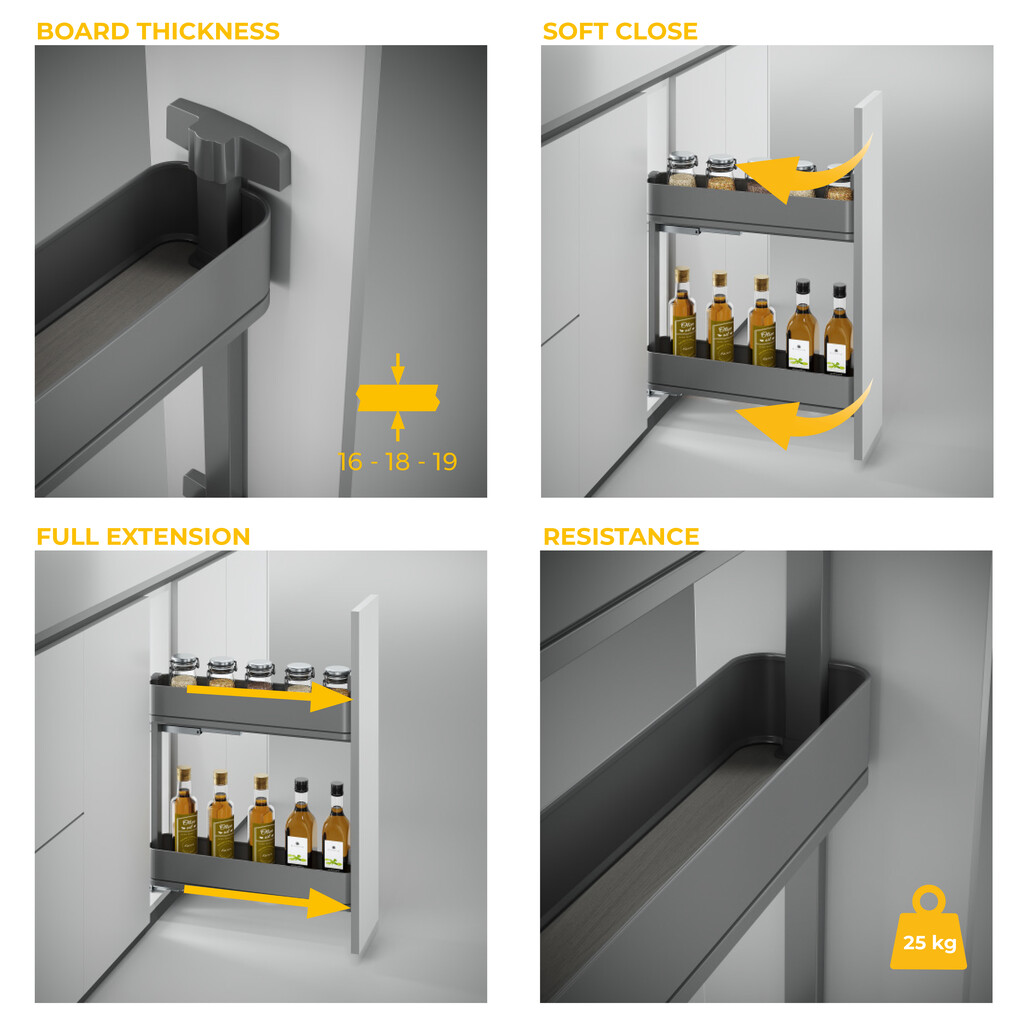 BOARD THICKNESS

16 - 18 - 19

SOFT CLOSE

FULL EXTENSION

RESISTANCE

25 kg