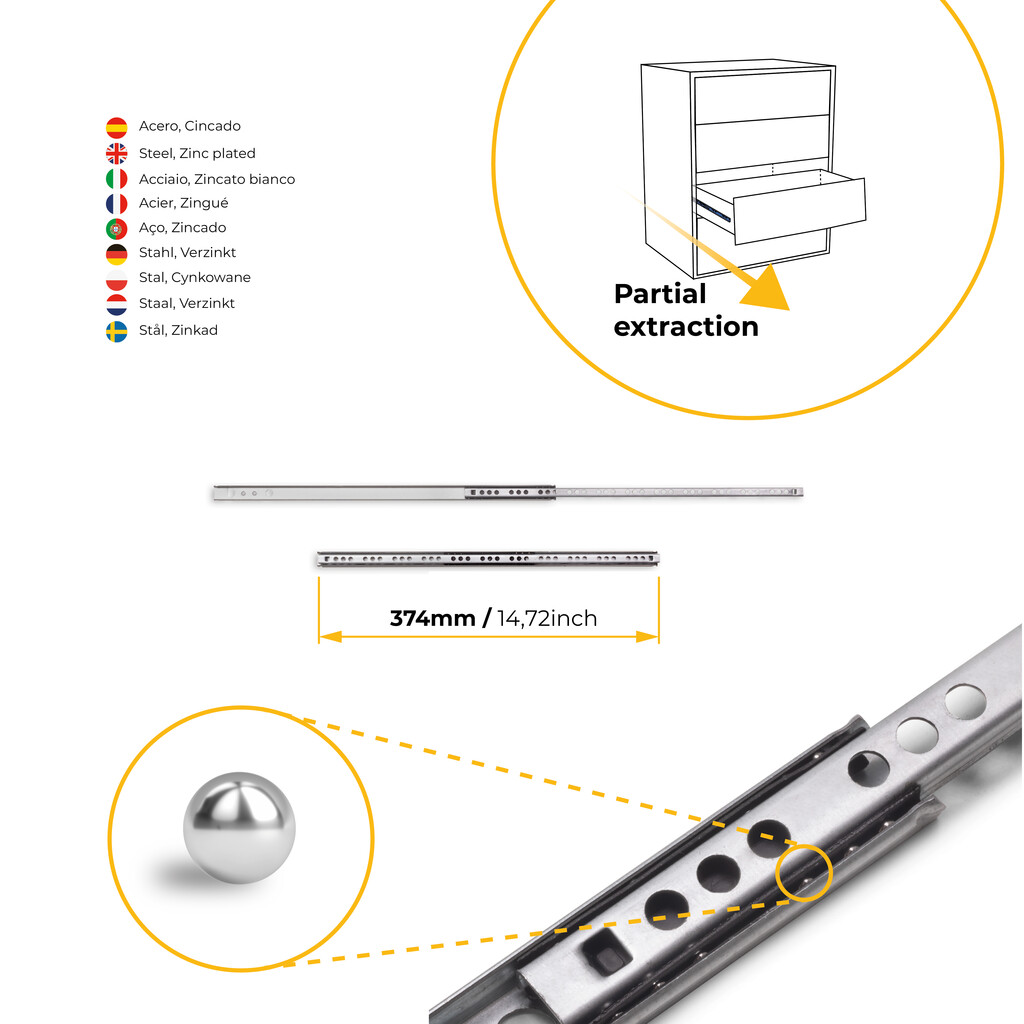 Acero, Cincado
Steel, Zinc plated
Acciaio, Zincato bianco
Acier, Zingué
Aço, Zincado
Stahl, Verzinkt
Stal, Cynkowane
Staal, Verzinkt
Stål, Zinkad

Partial extraction

374mm / 14,72inch