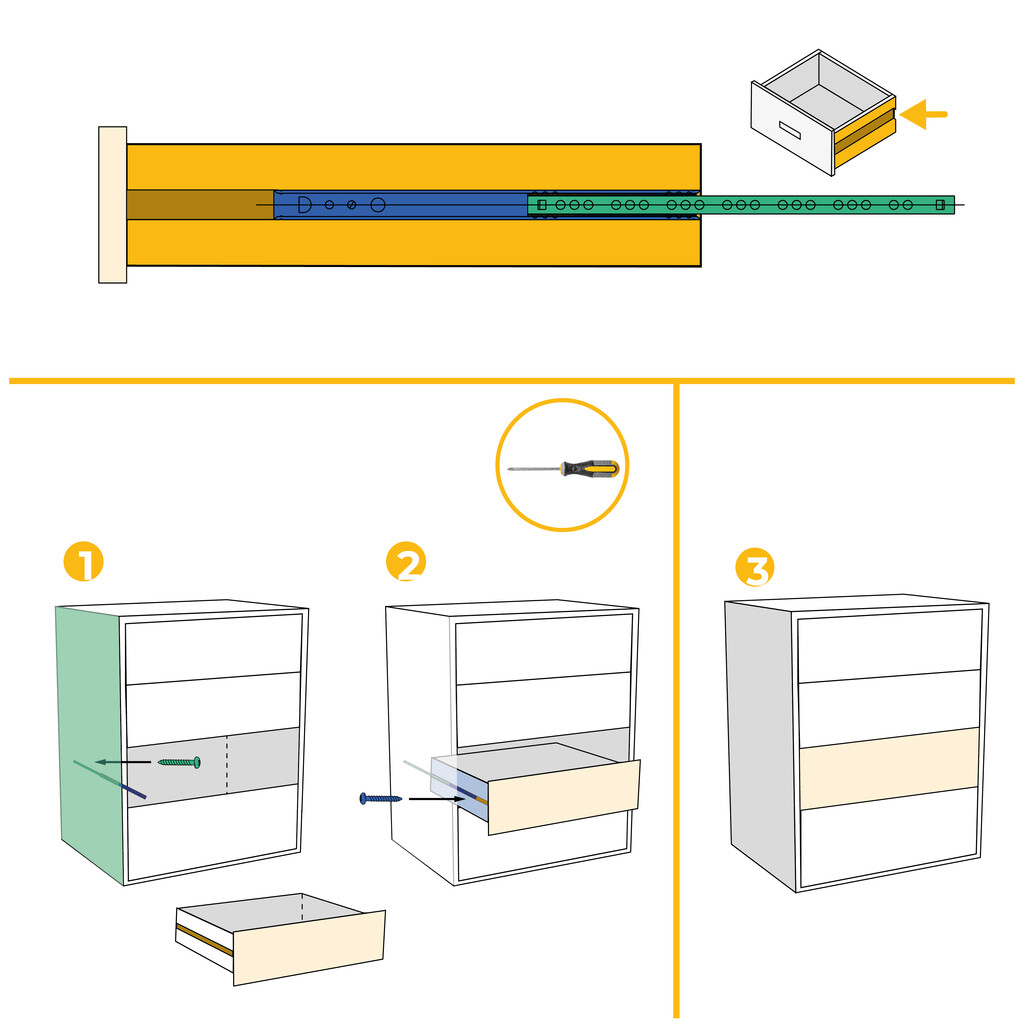 1

2

3