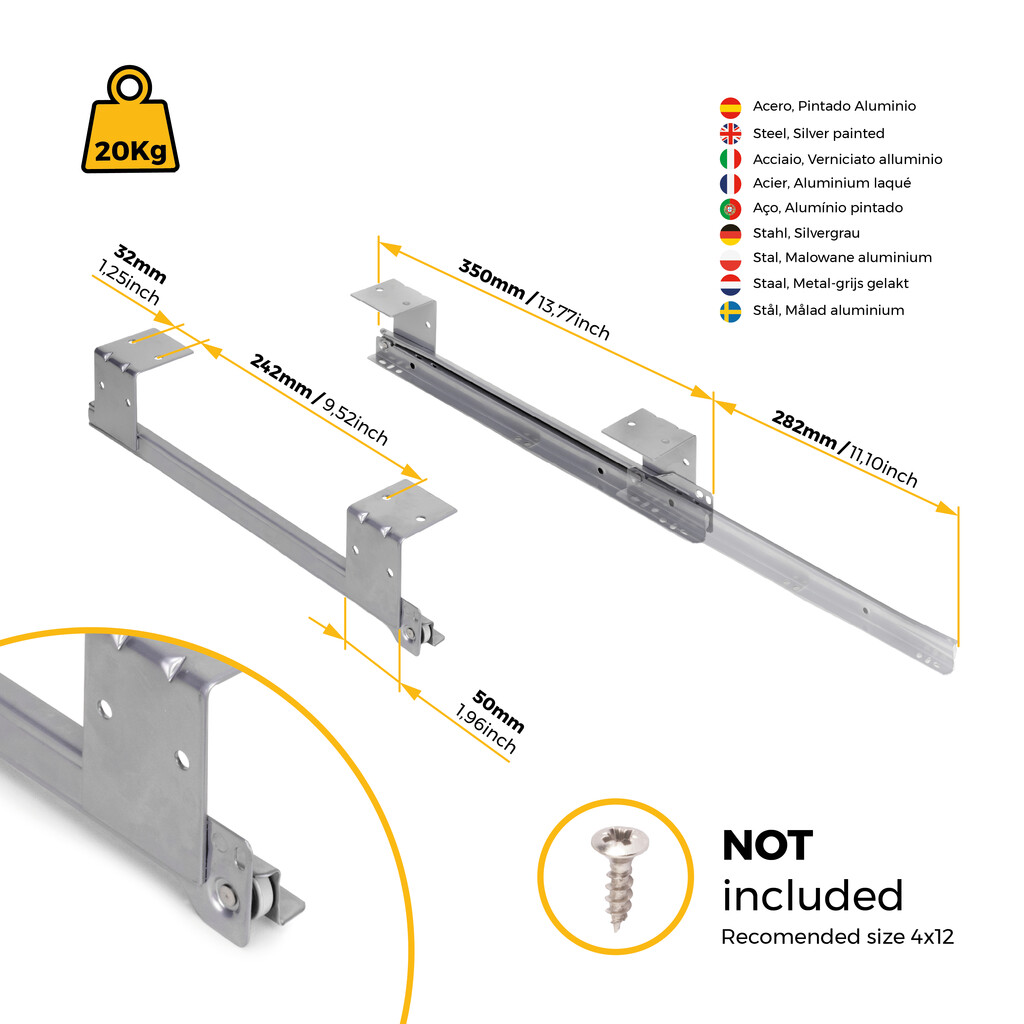 20Kg

Acero, Pintado Aluminio
Steel, Silver painted
Acciaio, Verniciato alluminio
Acier, Aluminium laqué
Aço, Alumínio pintado
Stahl, Silvergrau
Stal, Malowane aluminium
Staal, Metal-grijs gelakt
Stål, Målad aluminium

32mm
1,25inch

242mm / 9,52inch

350mm / 13,77inch

282mm / 11,10inch

50mm
1,96inch

NOT
included
Recomended size 4x12