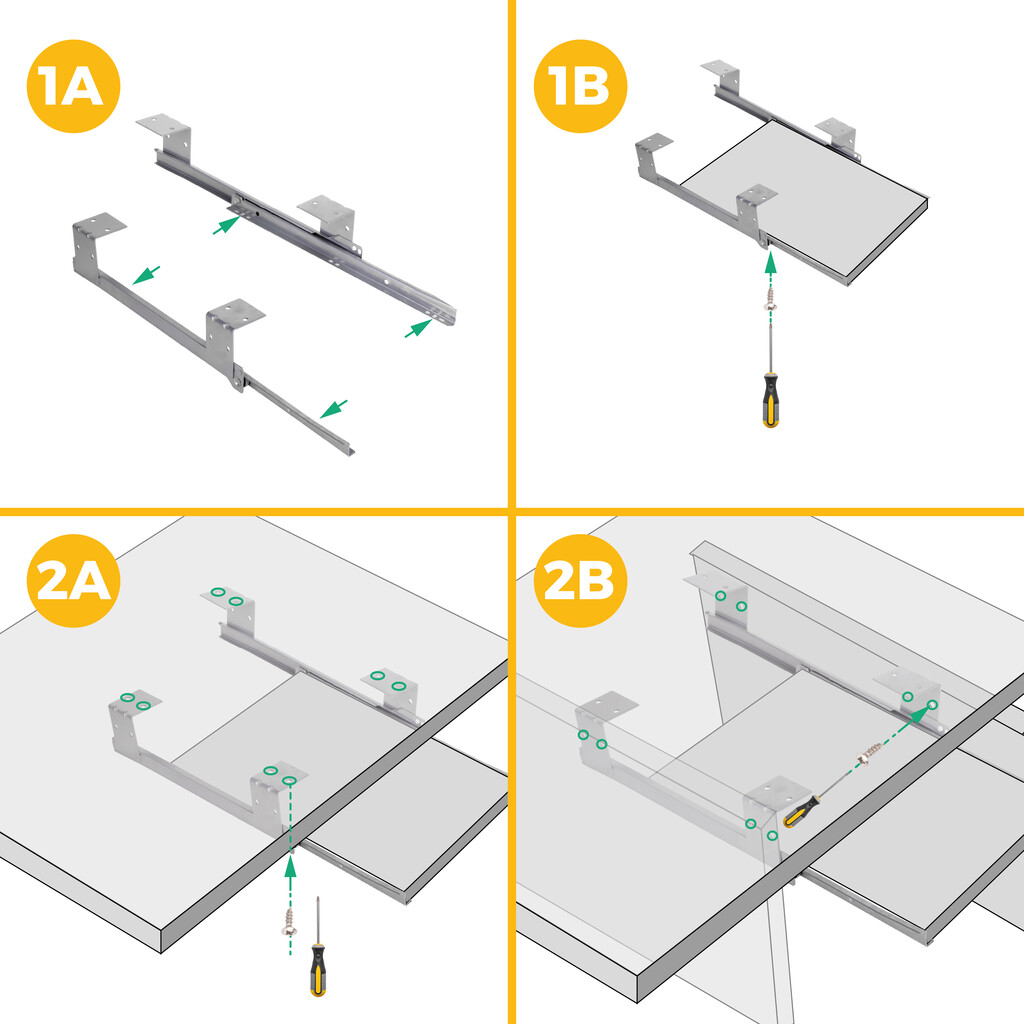 1A

1B

2A

2B