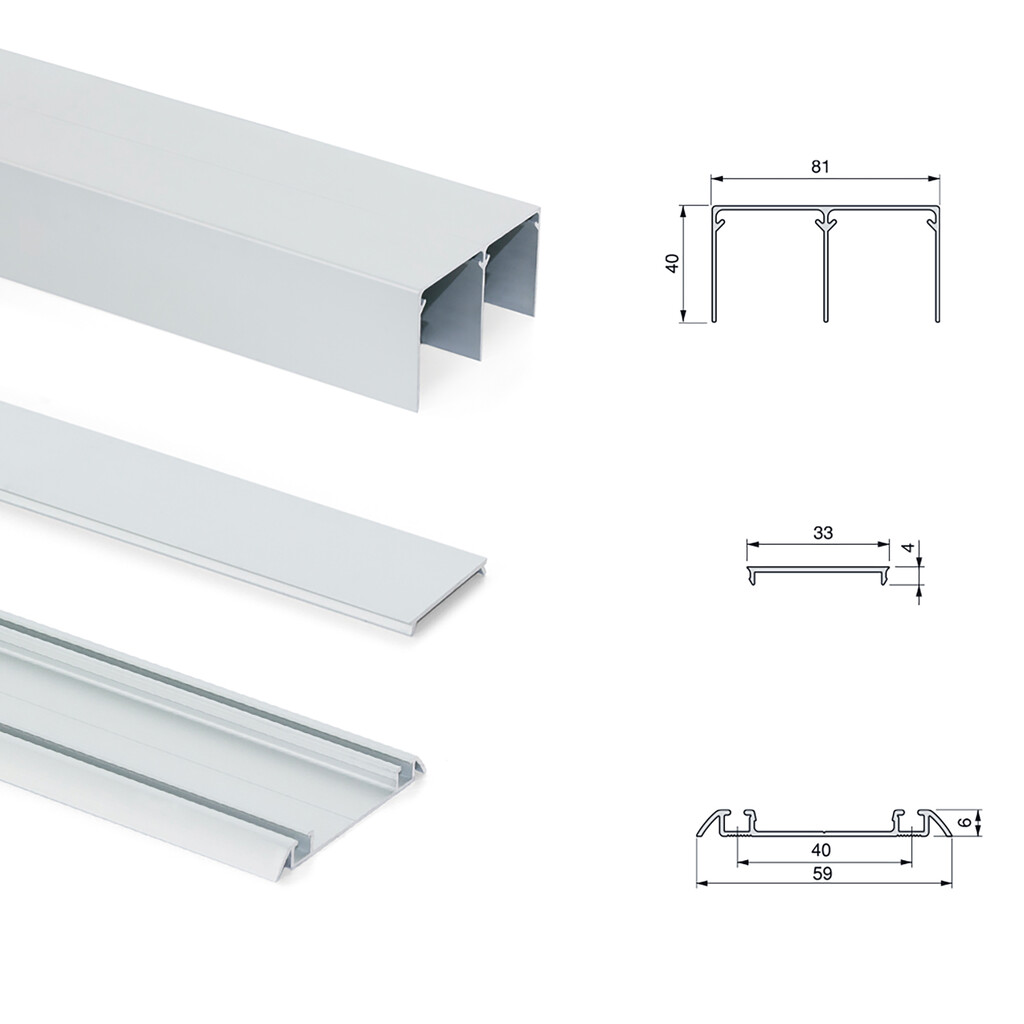 81

40

33

4

6

40

59