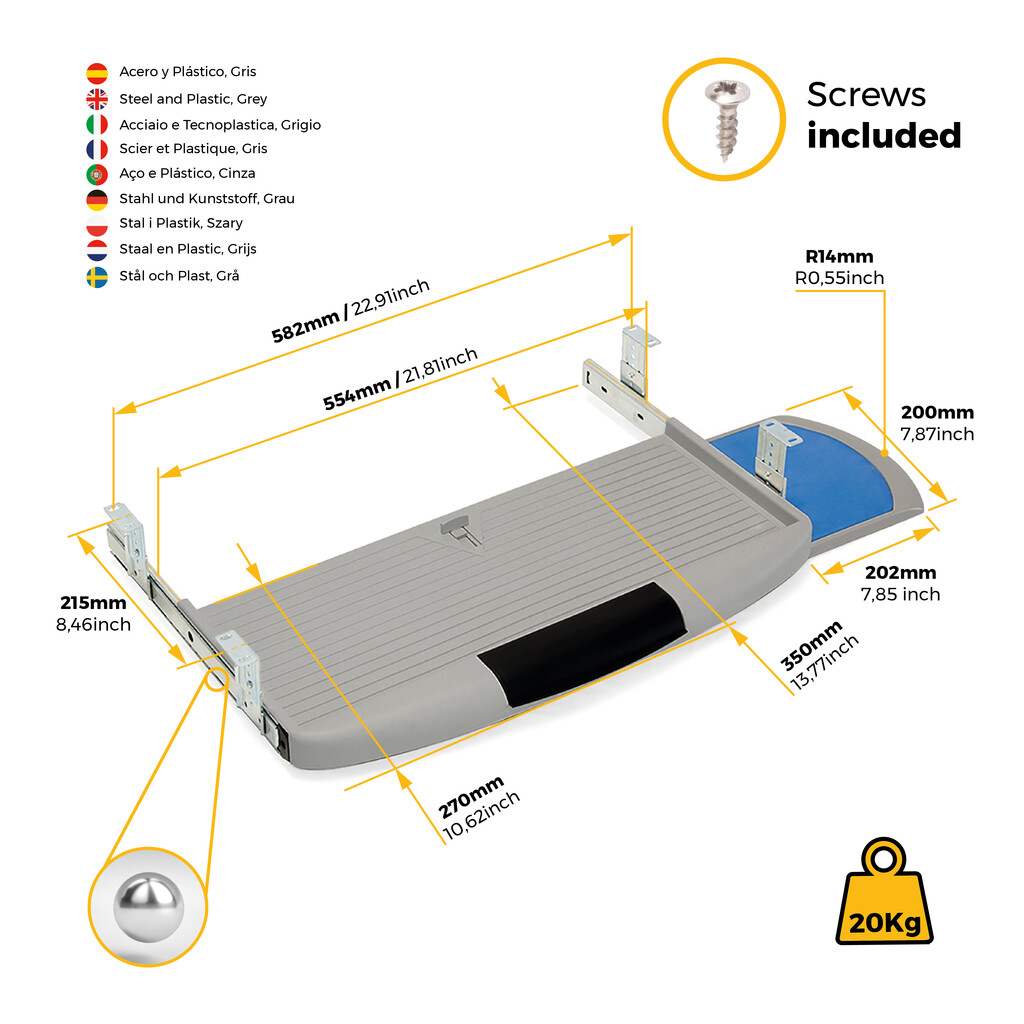 Acero y Plástico, Gris
Steel and Plastic, Grey
Acciaio e Tecnoplastica, Grigio
Scier et Plastique, Gris
Aço e Plástico, Cinza
Stahl und Kunststoff, Grau
Stal i Plastik, Szary
Staal en Plastic, Grijs
Stål och Plast, Grå

Screws
included

R14mm
R0,55inch

582mm / 22,91inch

554mm / 21,81inch

200mm
7,87inch

202mm
7,85 inch

215mm
8,46inch

350mm
13,77inch

270mm
10,62inch

20Kg