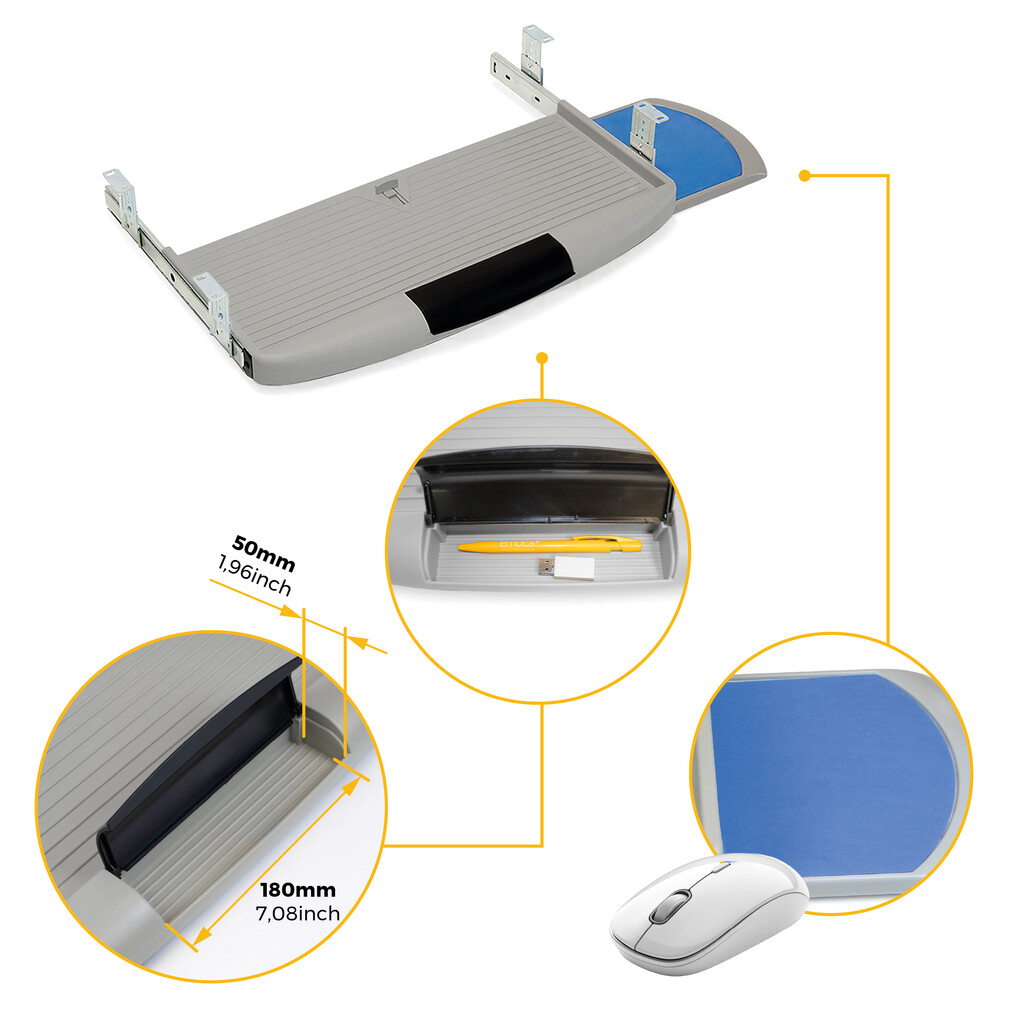 50mm
1,96inch

180mm
7,08inch