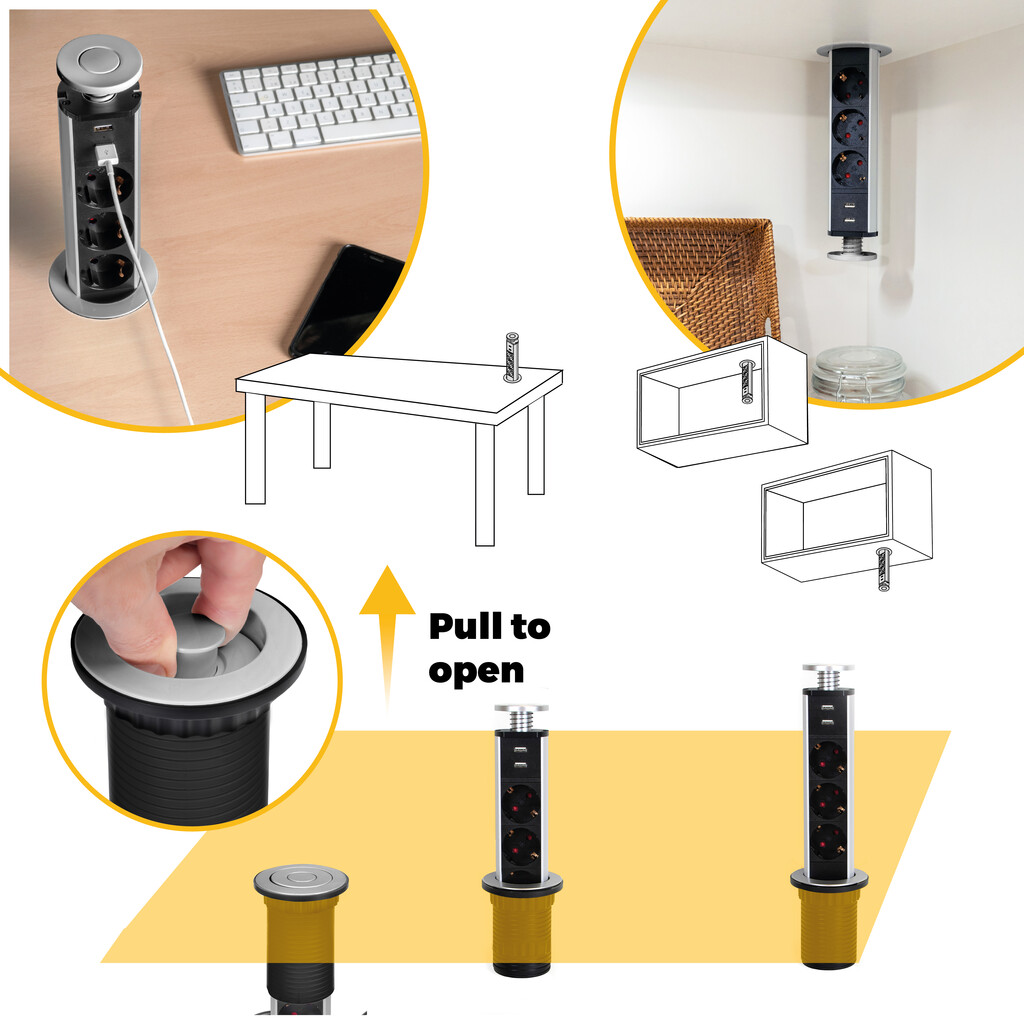 Pull to open