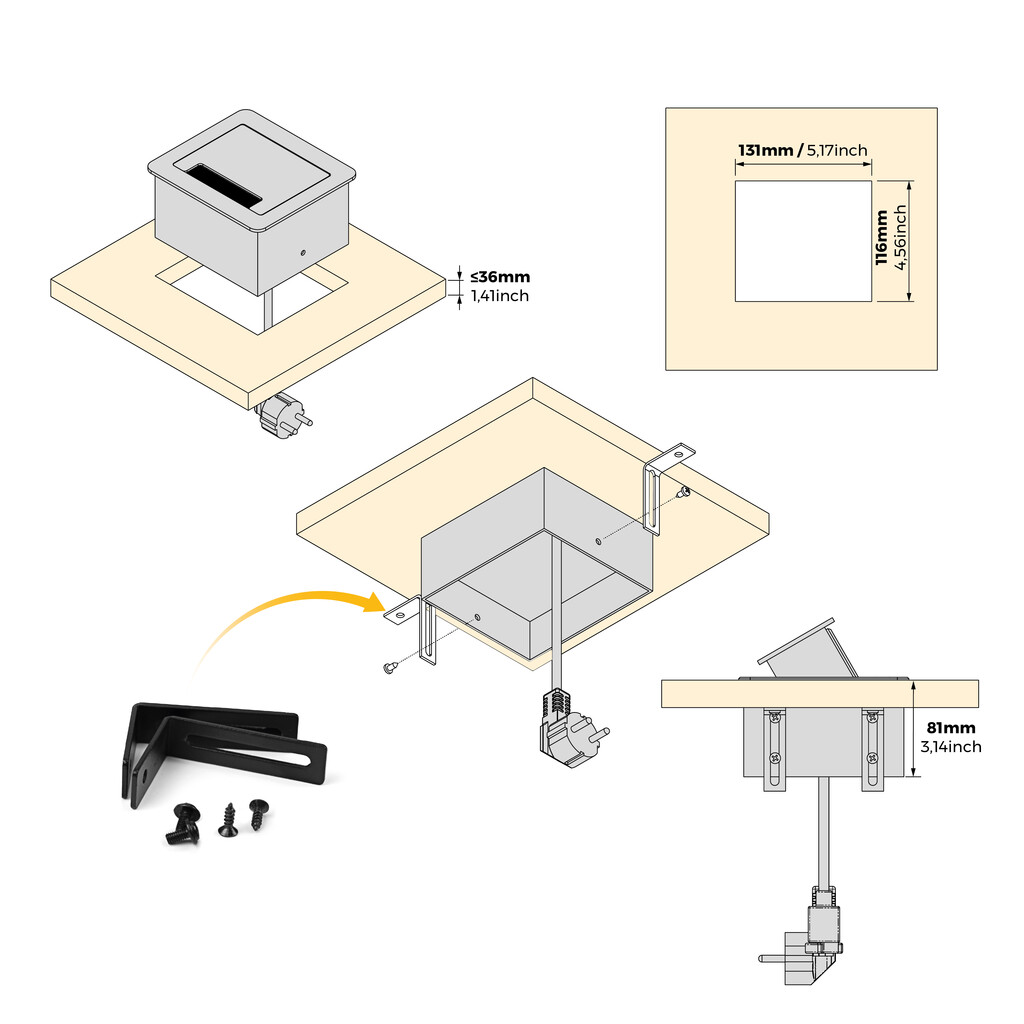 ≤36mm
1,41inch

131mm / 5,17inch
116mm
4,56inch

81mm
3,14inch