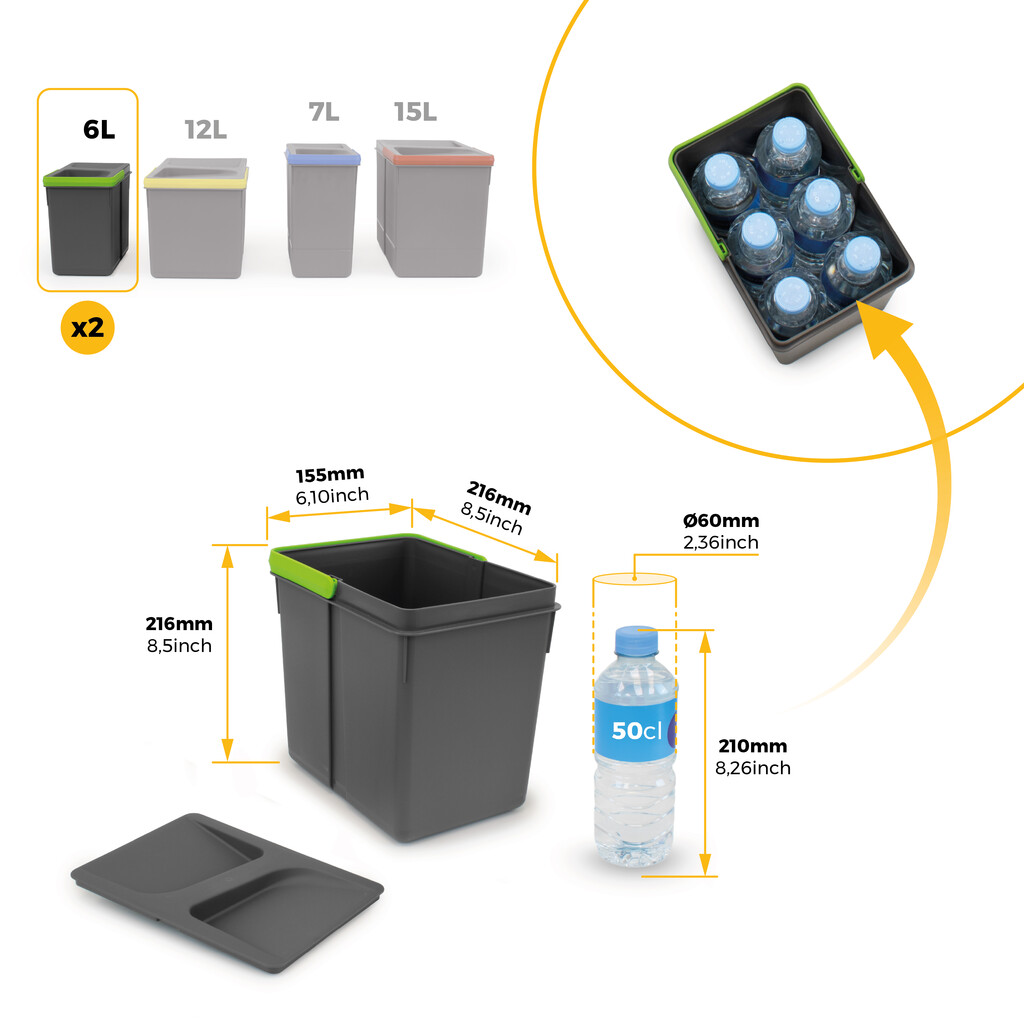 6L
12L
7L
15L
x2

155mm
6,10inch
216mm
8,5inch
216mm
8,5inch
Ø60mm
2,36inch
50cl
210mm
8,26inch