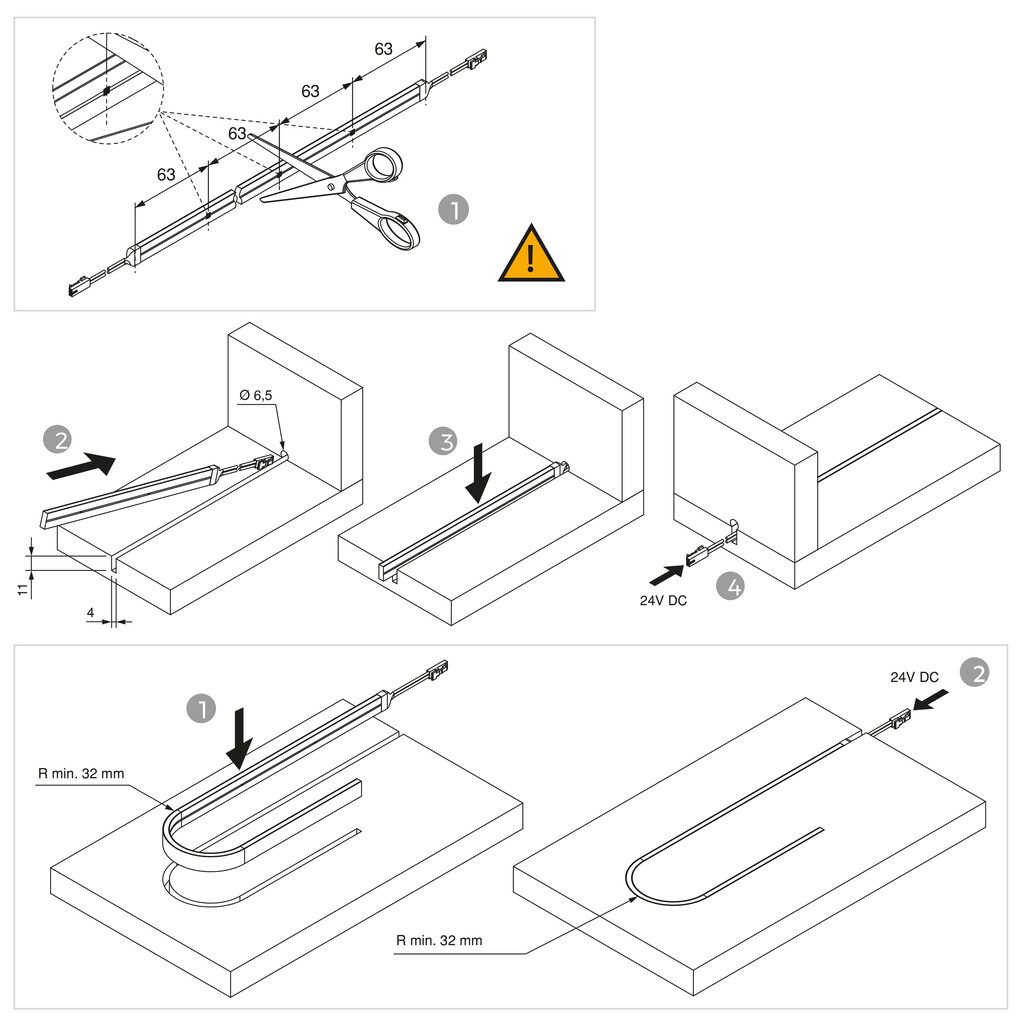 63
63
63
63
1
!

2
Ø 6,5
11
4
3
24V DC
4

1
R min. 32 mm
24V DC
2
R min. 32 mm