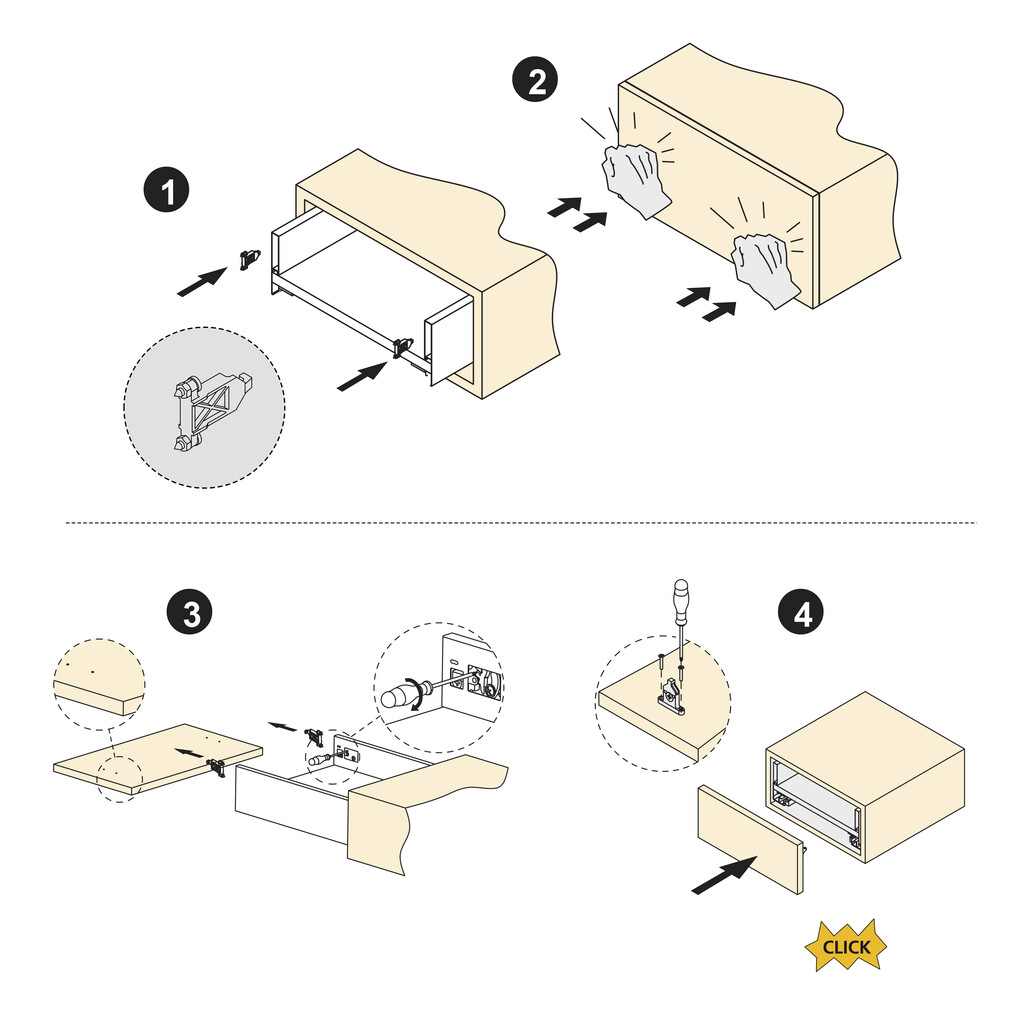 1

2

3

4

CLICK