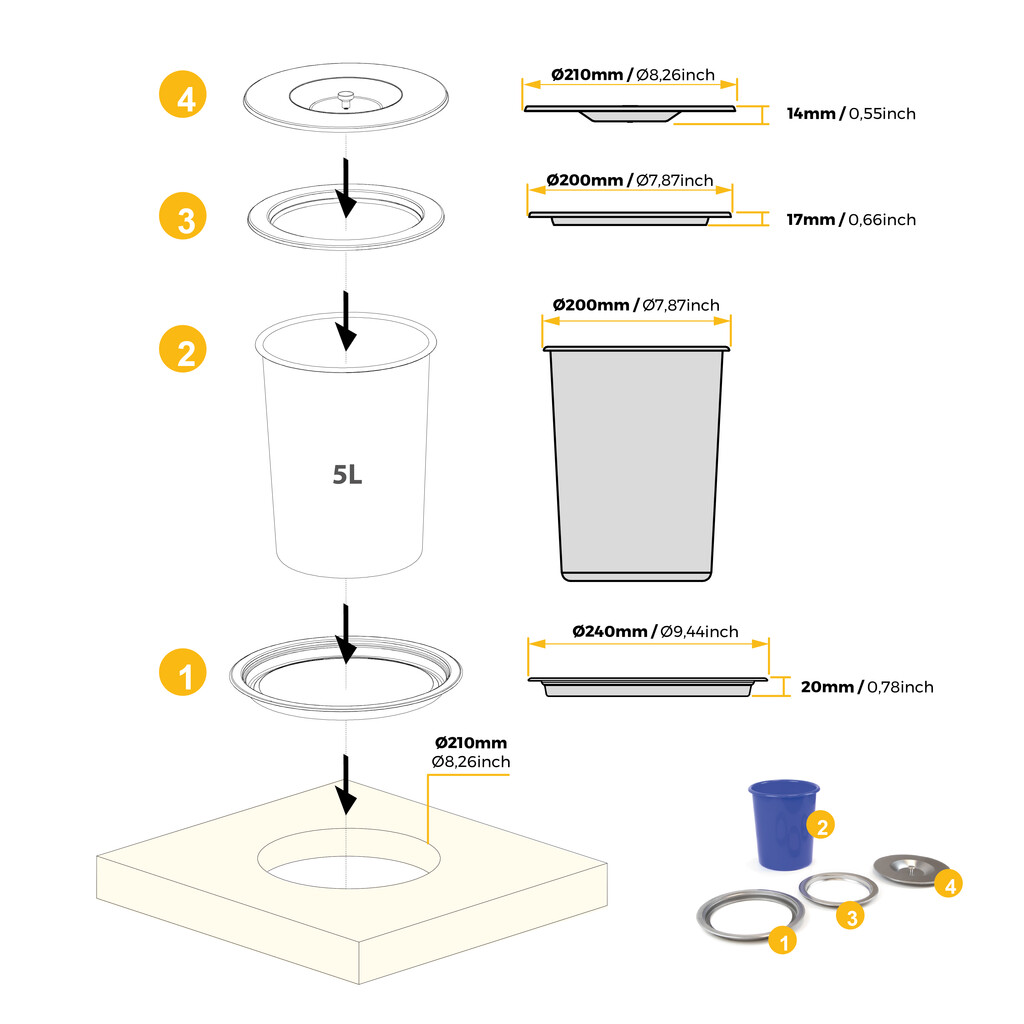 4

Ø210mm / Ø8,26inch

14mm / 0,55inch

3

Ø200mm / Ø7,87inch

17mm / 0,66inch

2

Ø200mm / Ø7,87inch

5L

1

Ø240mm / Ø9,44inch

20mm / 0,78inch

Ø210mm
Ø8,26inch

2

4

3

1